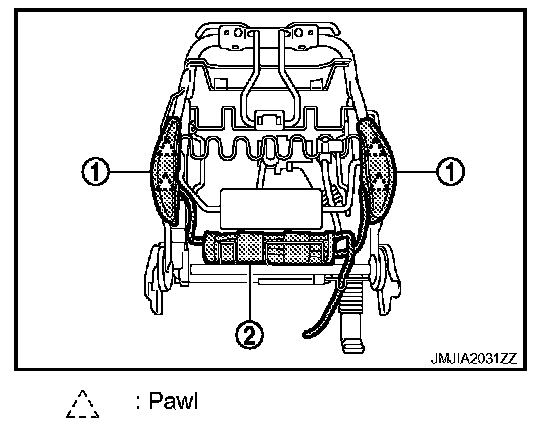 1
1
2
JMJIA2031ZZ

: Pawl