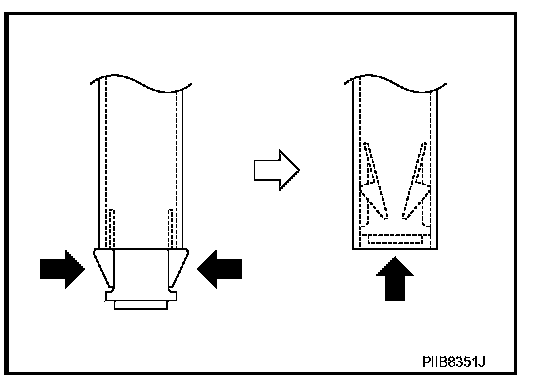 PIIB8351J