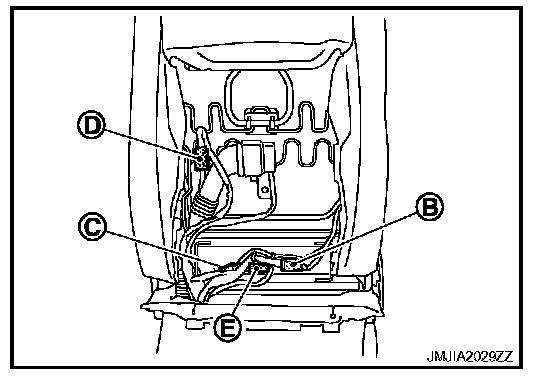 D
B
C
E
JMJIA2029ZZ