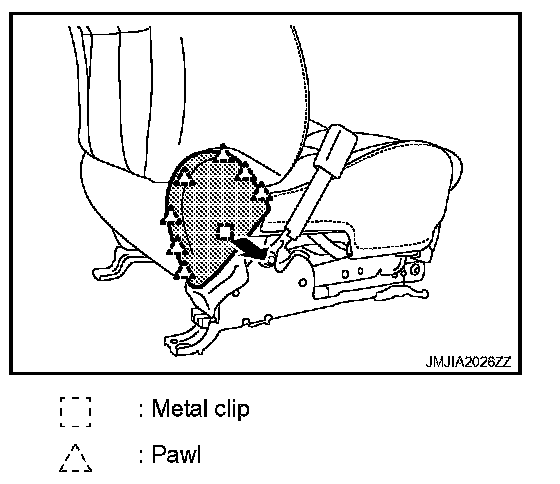 JMJIA2028ZZ

: Metal clip

: Pawl