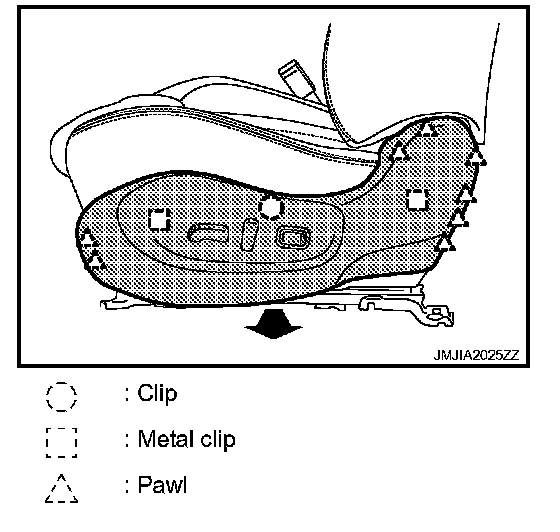 JMJIA2025ZZ

: Clip

: Metal clip

: Pawl