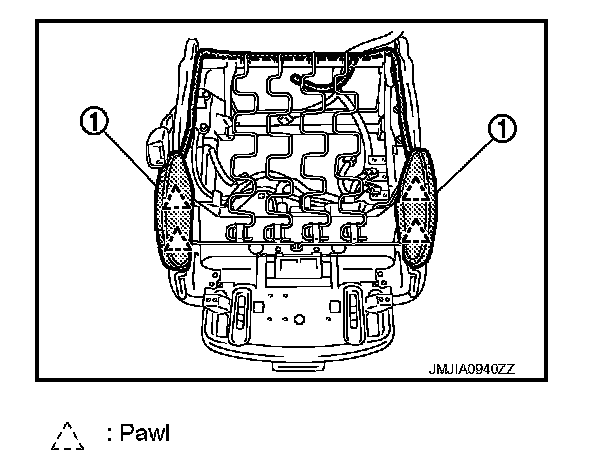 ①

①

JMJIA0940ZZ

: Pawl