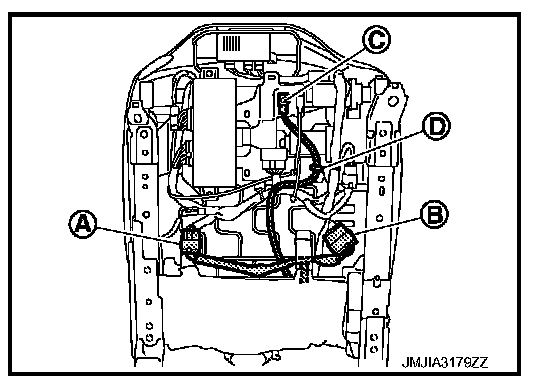 C
D
A
B
JMJIA3179ZZ