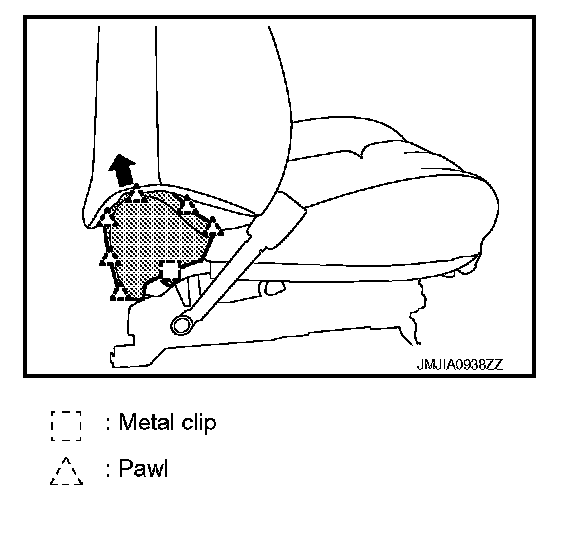 JMJIA0938ZZ

: Metal clip

: Pawl