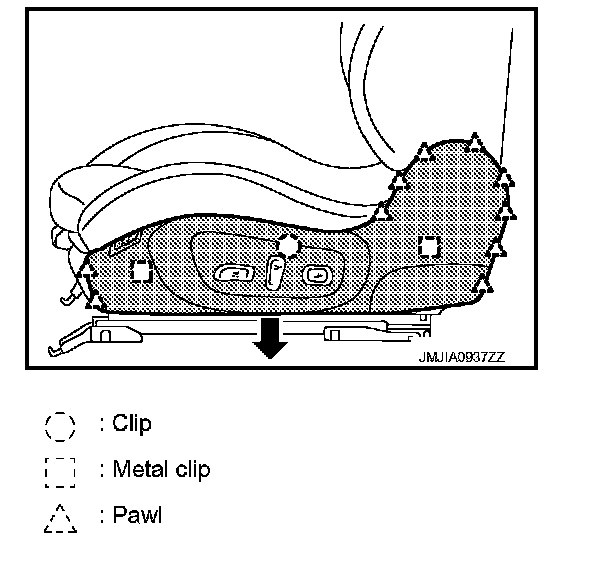 JMJIA0937ZZ

: Clip

: Metal clip

: Pawl