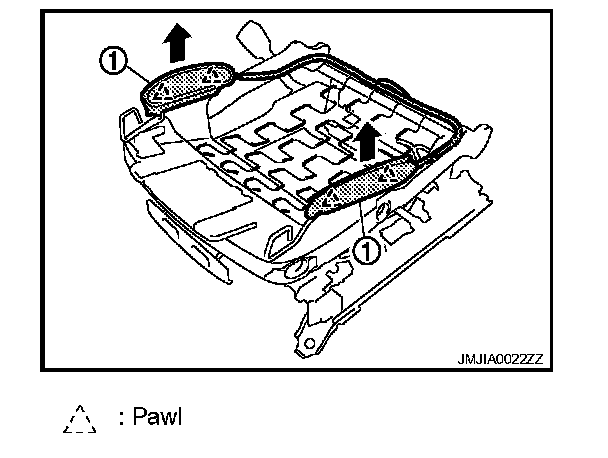 ①
①
JMJIA0022ZZ

: Pawl