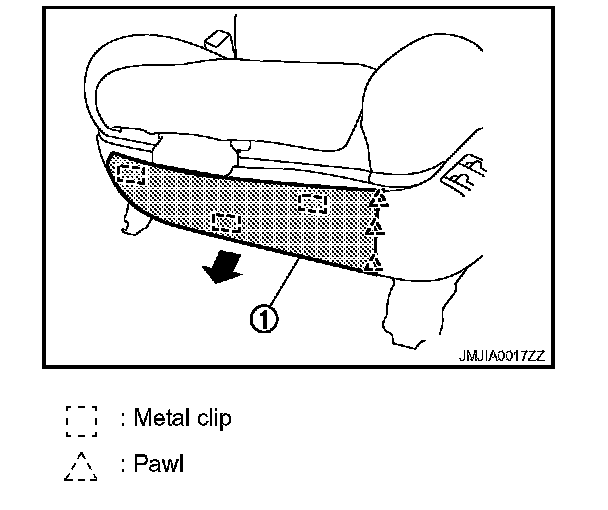 ①

JMJIA0017ZZ

: Metal clip

: Pawl