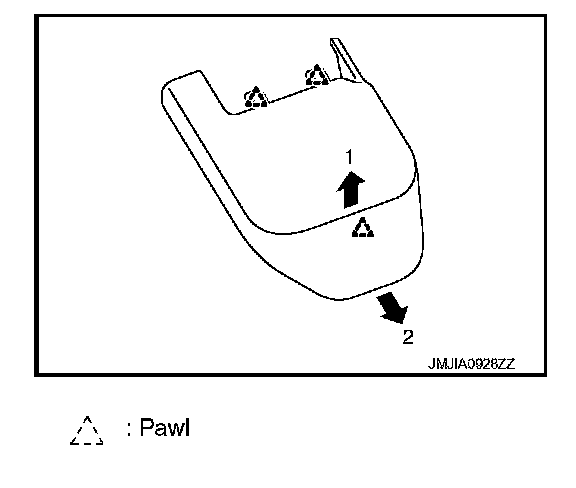 1

2

JMJIA0928ZZ

: Pawl