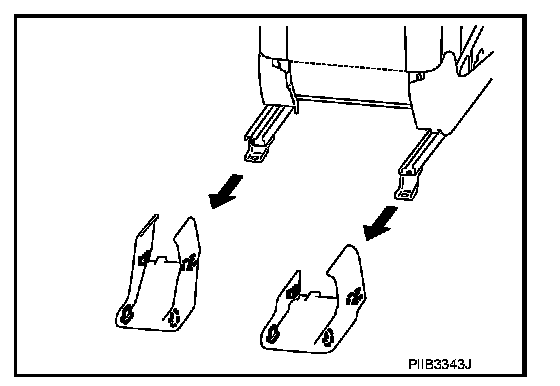 PIIB3343J