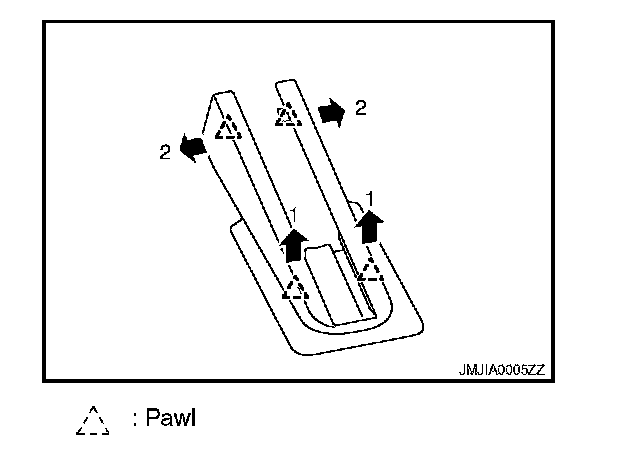 2
2
1
1
JMJIA0005ZZ

: Pawl