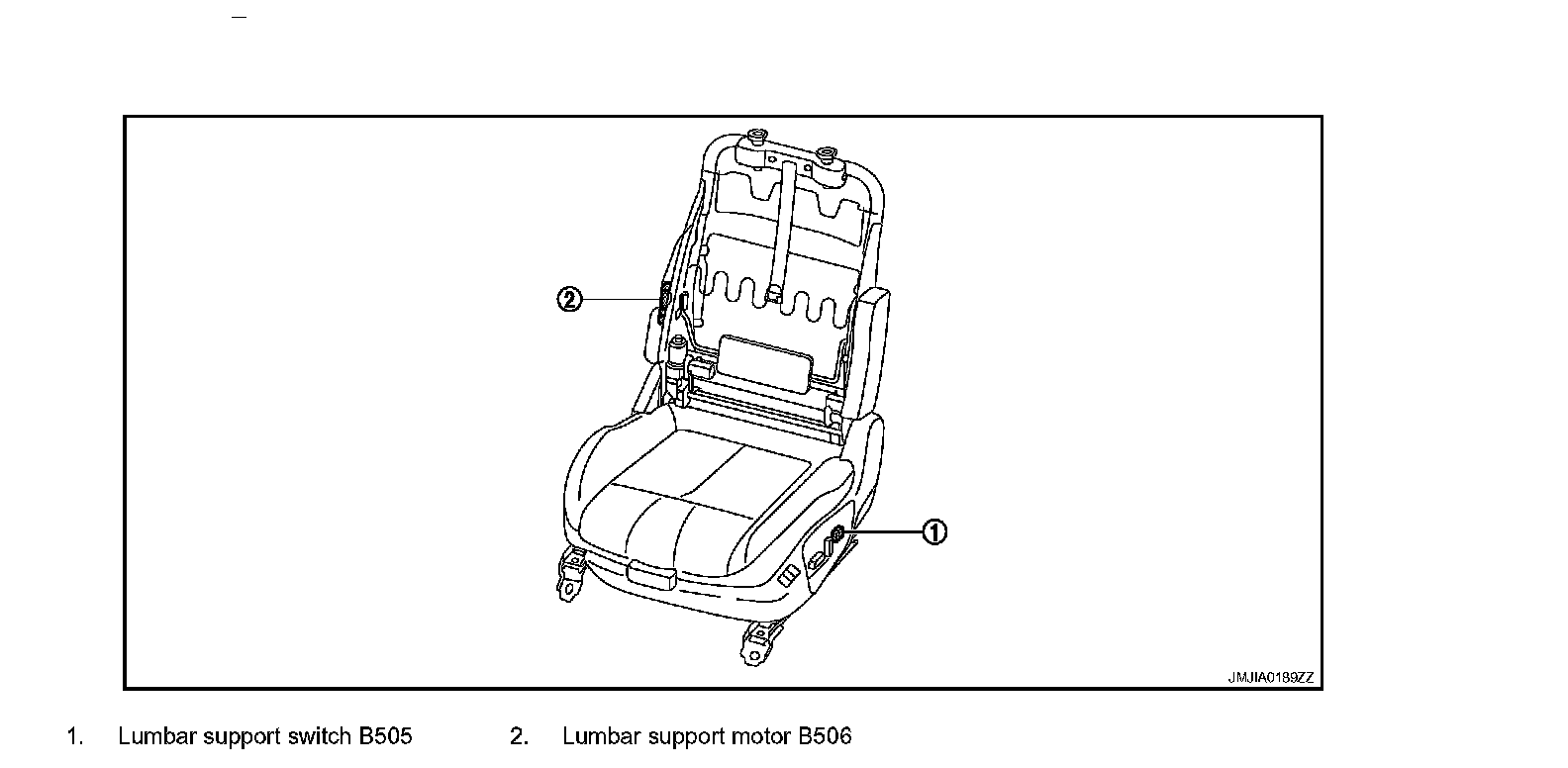 2

1

JMJIA0189ZZ

1. Lumbar support switch B505

2. Lumbar support motor B506