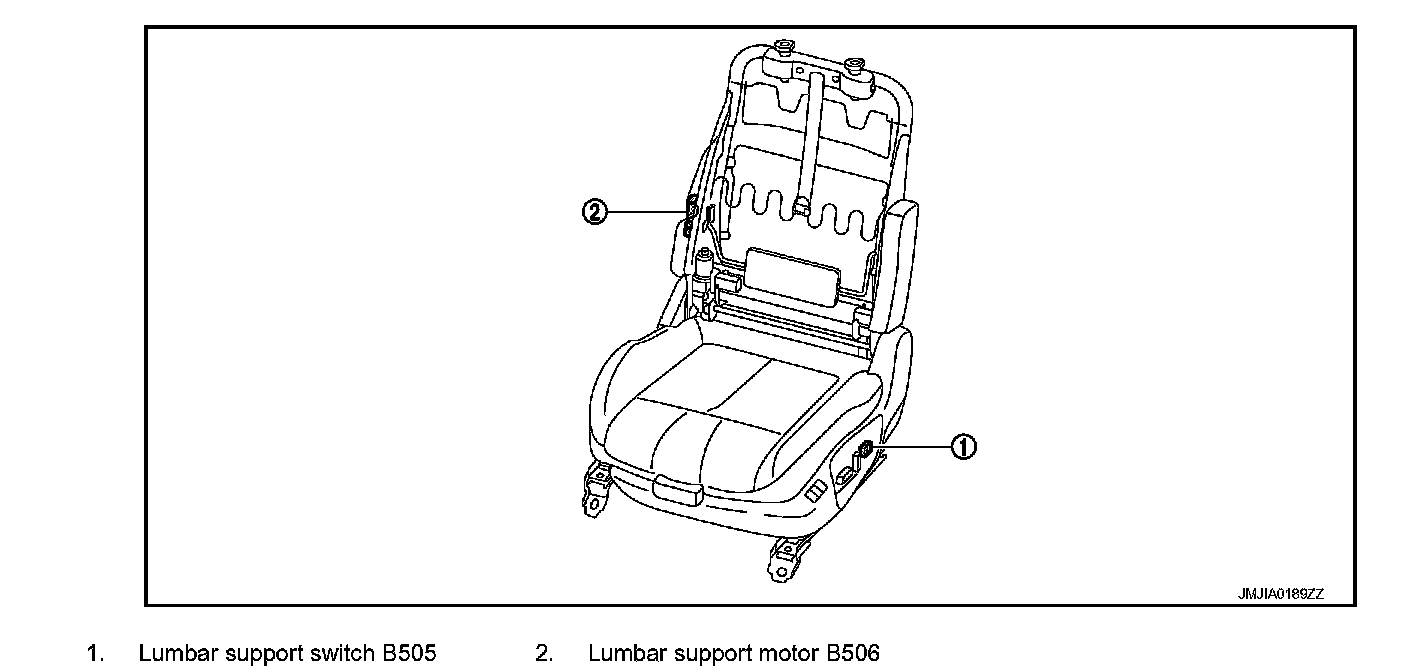 ②

①

JMJIA0189ZZ

1. Lumbar support switch B505

2. Lumbar support motor B506