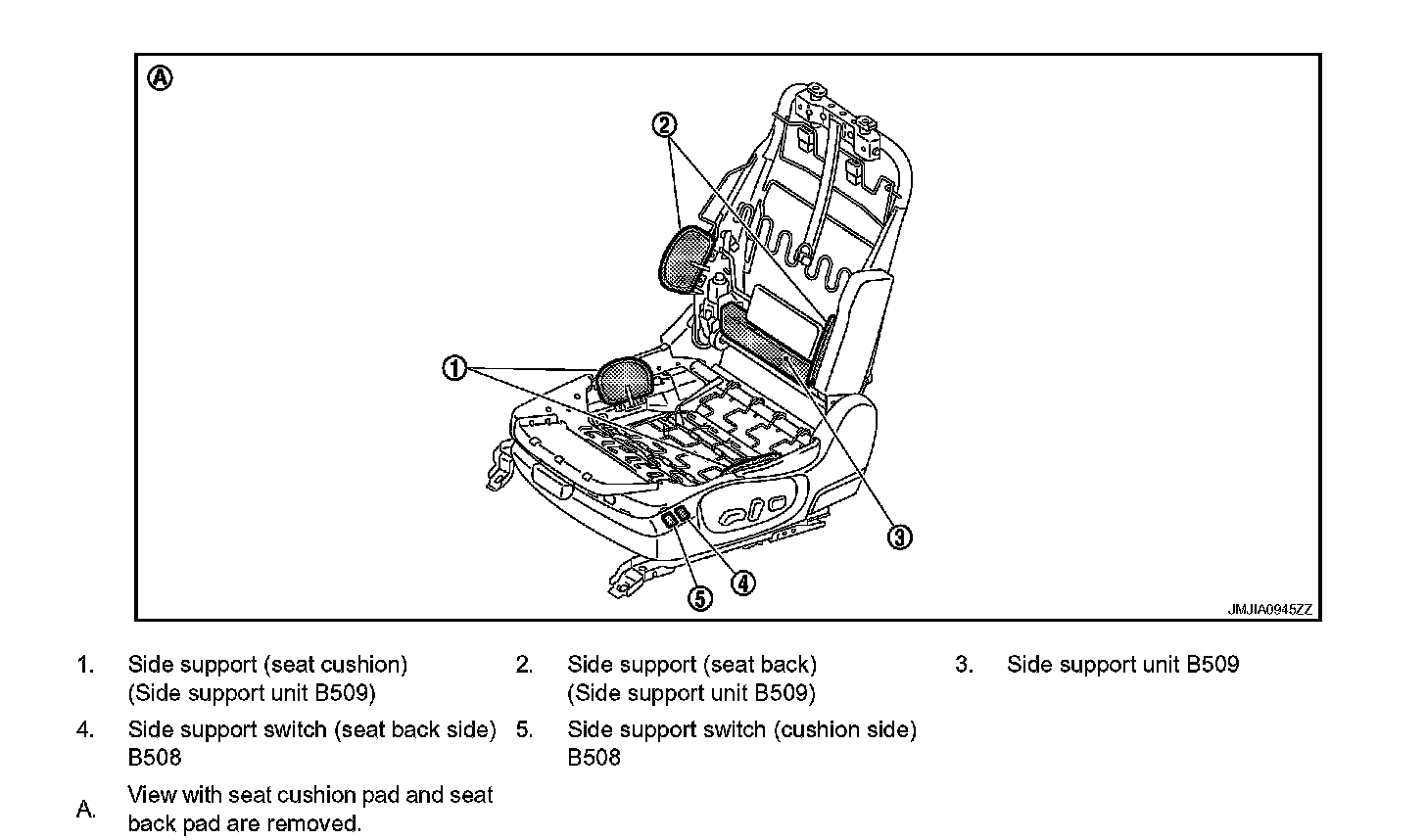 Ⓐ

②

①

③

④

⑤

JMJIA0945ZZ

1. Side support (seat cushion) (Side support unit B509)

2. Side support (seat back) (Side support unit B509)

3. Side support unit B509

4. Side support switch (seat back side) B508

5. Side support switch (cushion side) B508

A. View with seat cushion pad and seat back pad are removed.