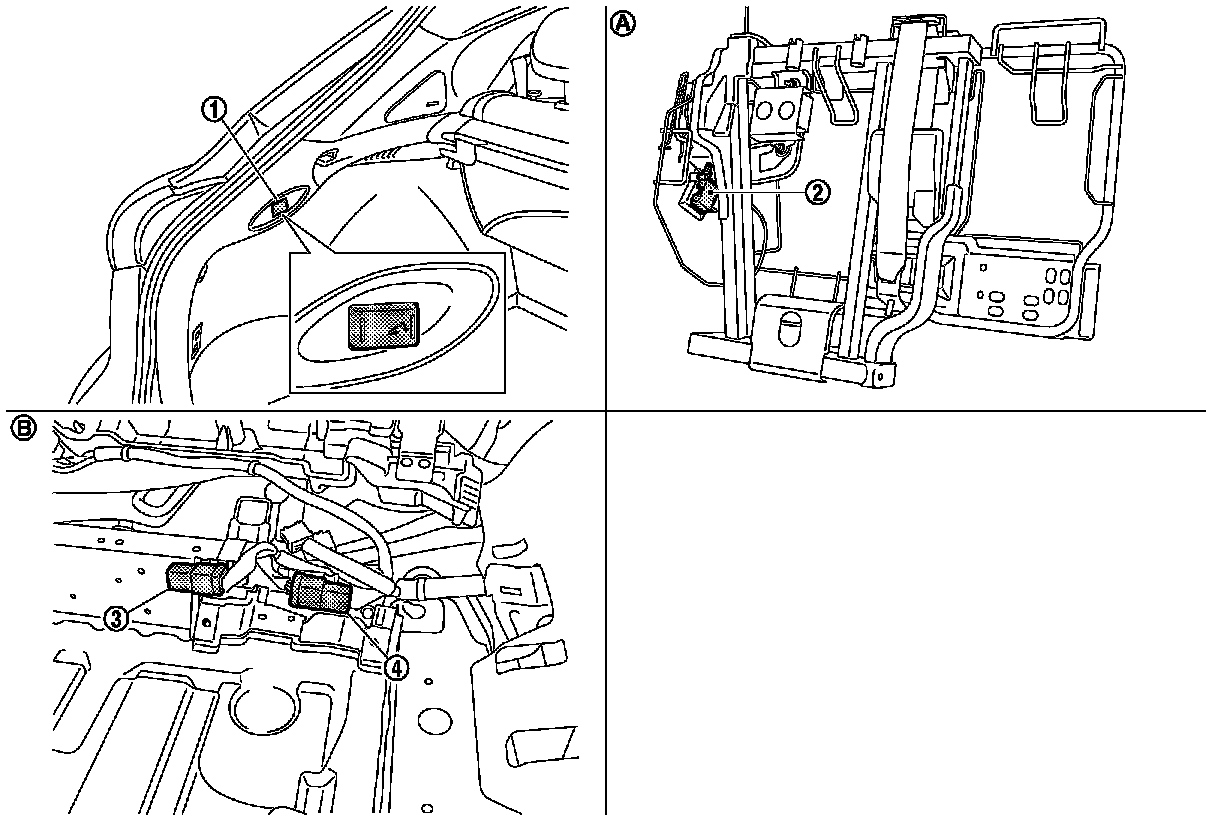 ①

Ⓐ

②

Ⓑ

③

④