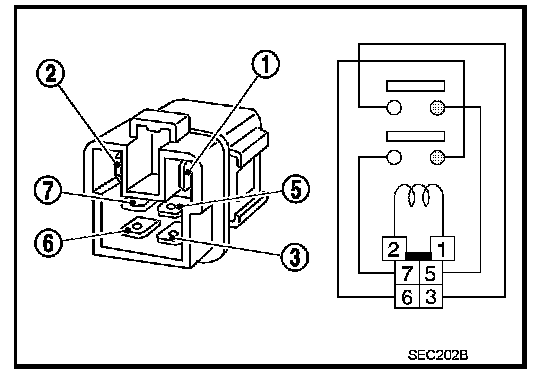 2
1
7
5
6
3
2
1
7
5
6
3
SEC202B