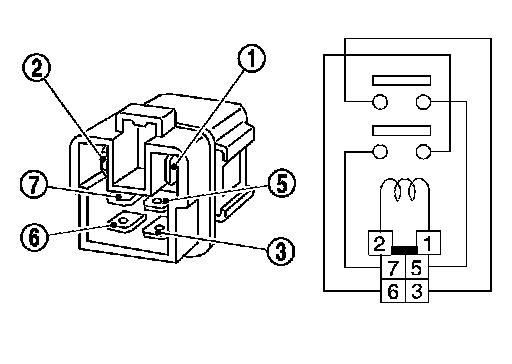 2
1
7
5
6
3
2
1
7
5
6
3