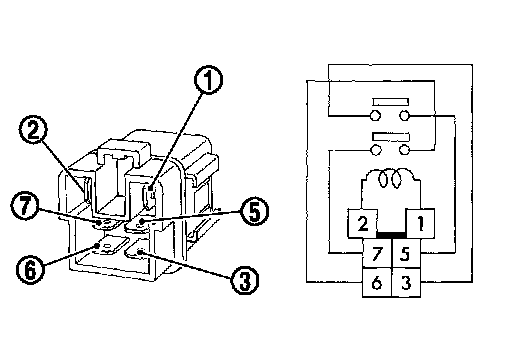 1
2
7
5
6
3

2
1
7
5
6
3