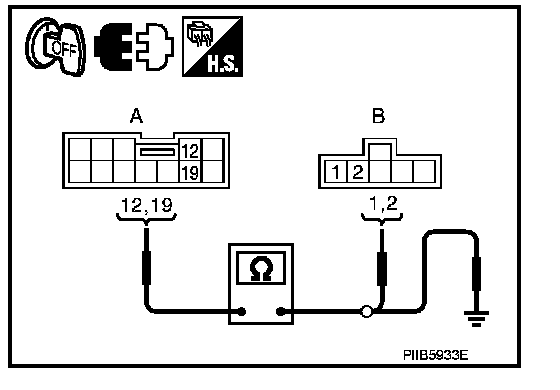 OFF

H.S.

A

12
19

12, 19

B

1 2

1, 2

Ω

PIIB5933E