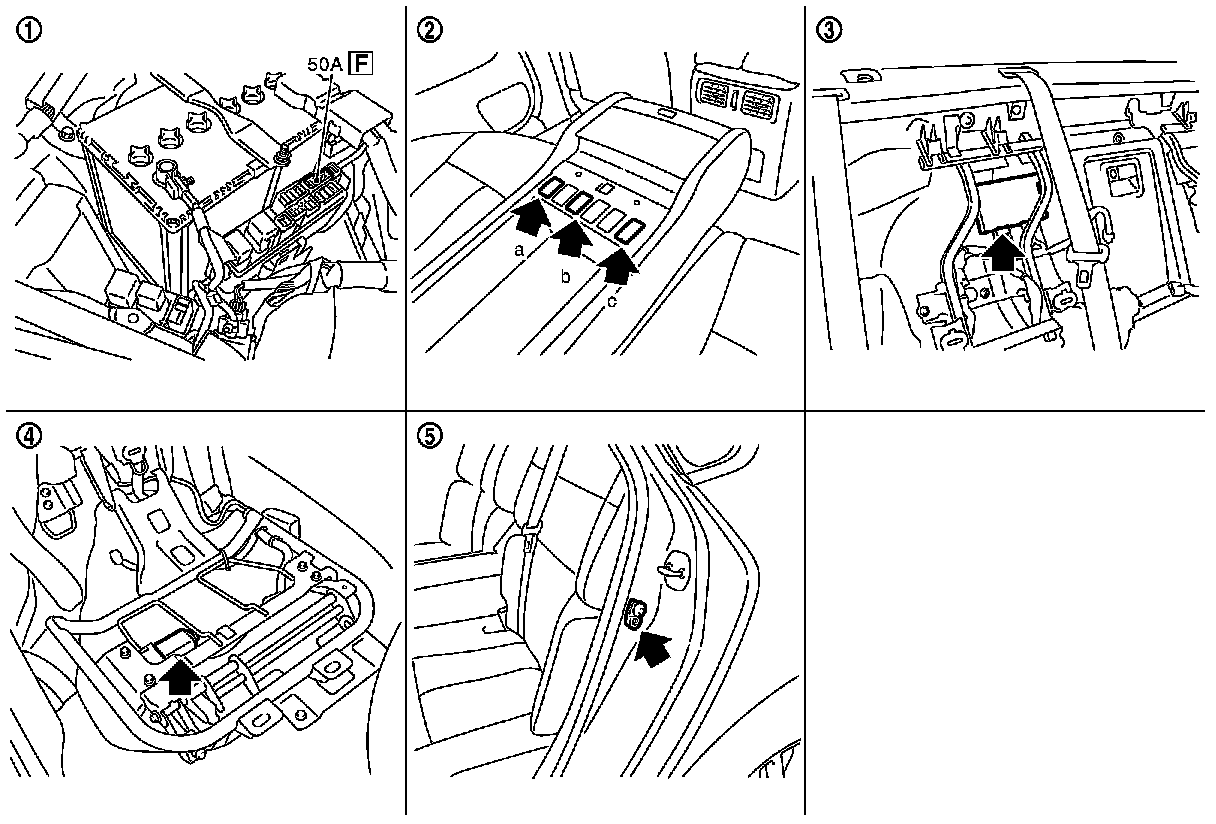 ①
50A F

②
a
b
c

③

④

⑤