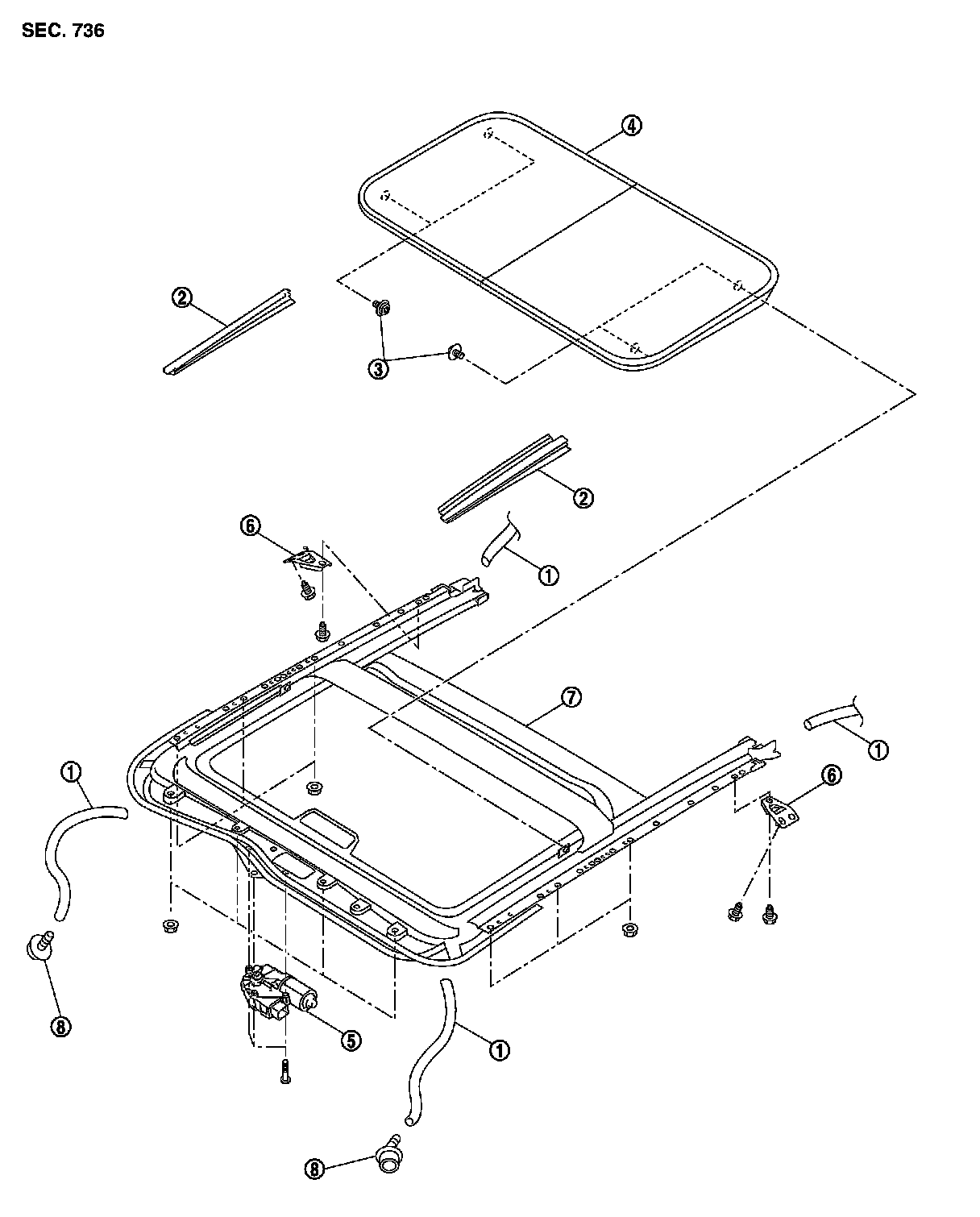 SEC. 736

4
2
3
2
6
1
7
1
1
6
8
5
1
8