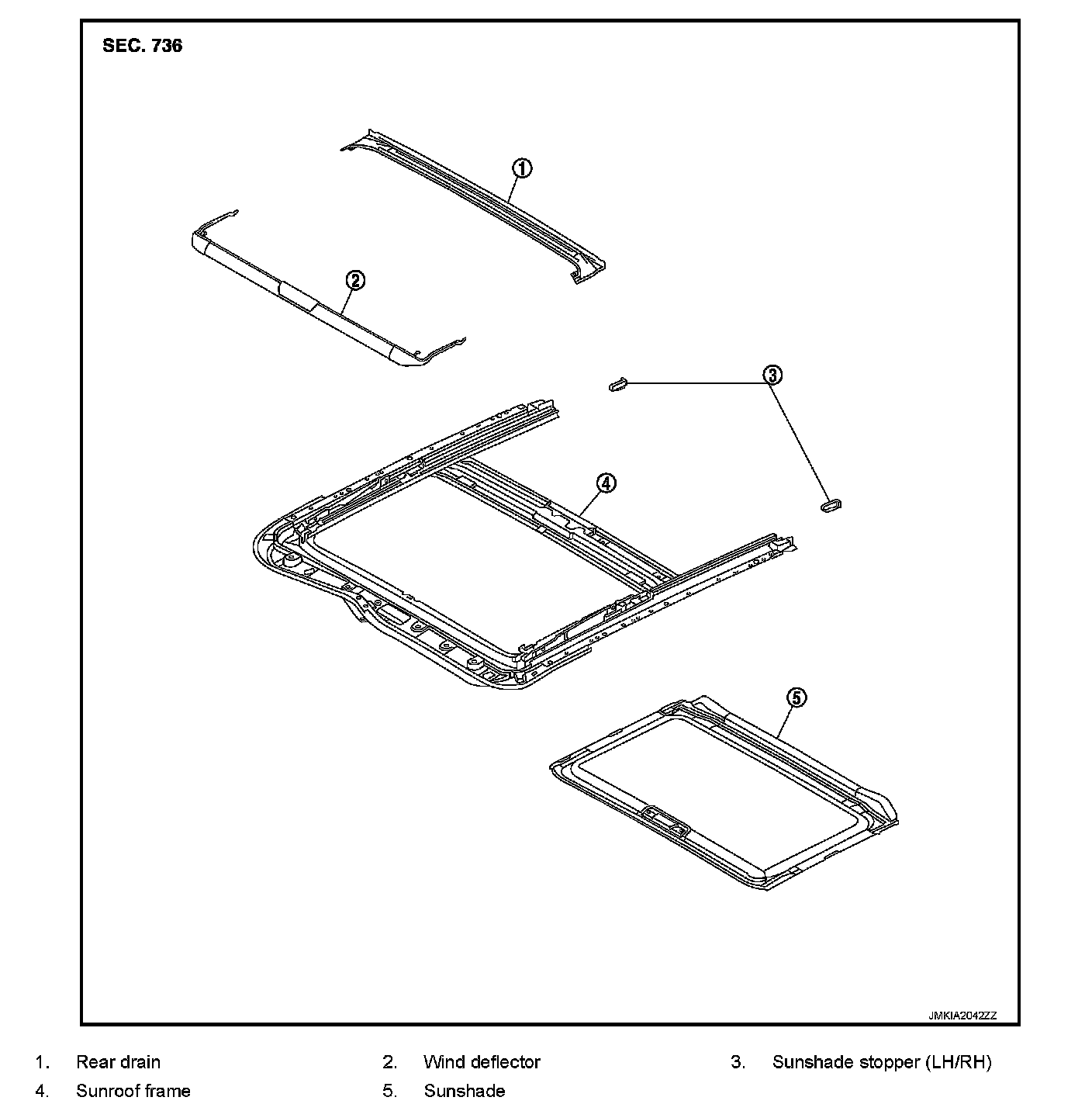 SEC. 736

1

2

3

4

5

JMKIA2042ZZ

1. Rear drain
2. Wind deflector
3. Sunshade stopper (LH/RH)
4. Sunroof frame
5. Sunshade