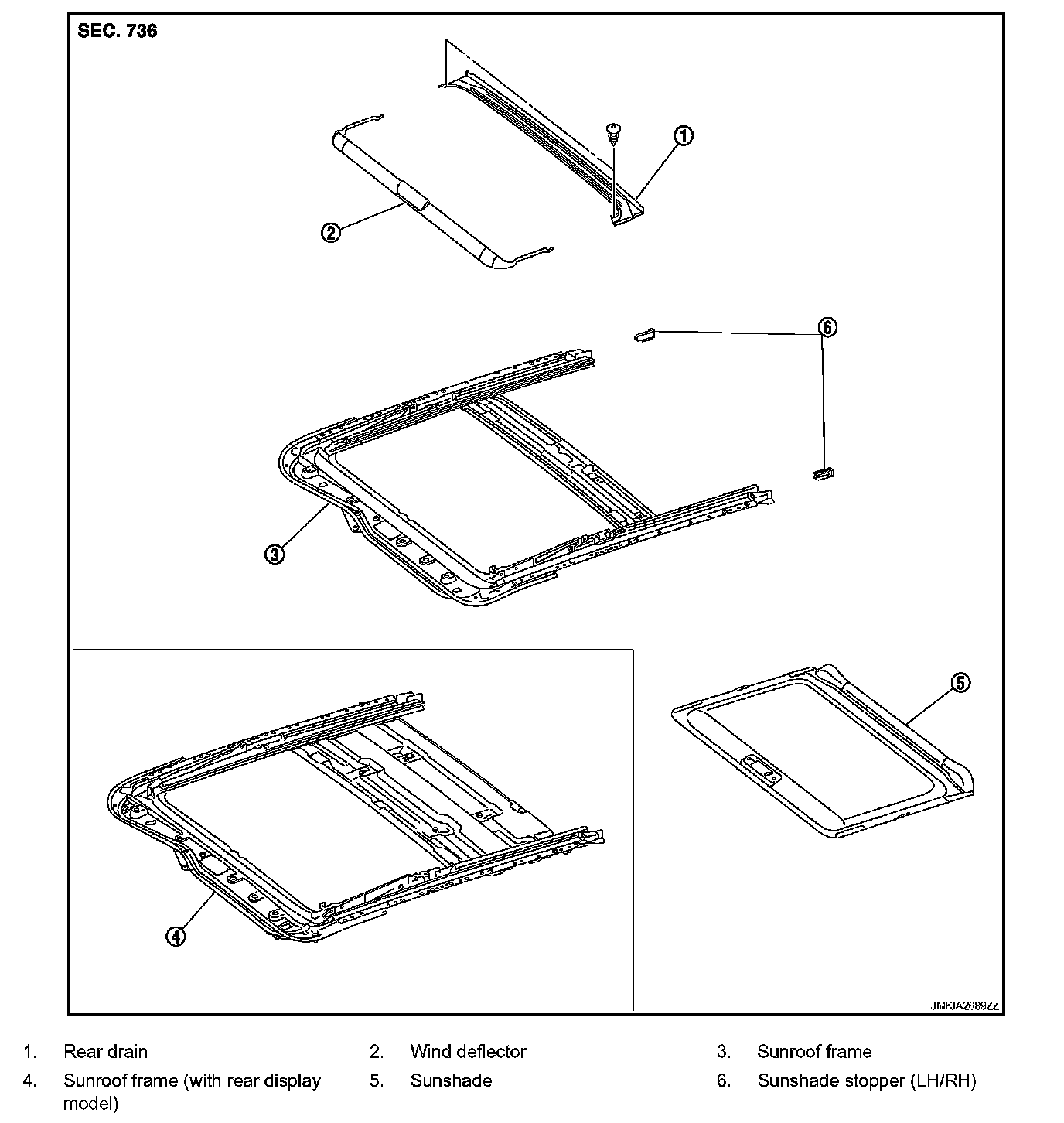 SEC. 736

1
2
6
3
5
4

JMKIA2689ZZ

1. Rear drain
2. Wind deflector
3. Sunroof frame
4. Sunroof frame (with rear display model)
5. Sunshade
6. Sunshade stopper (LH/RH)