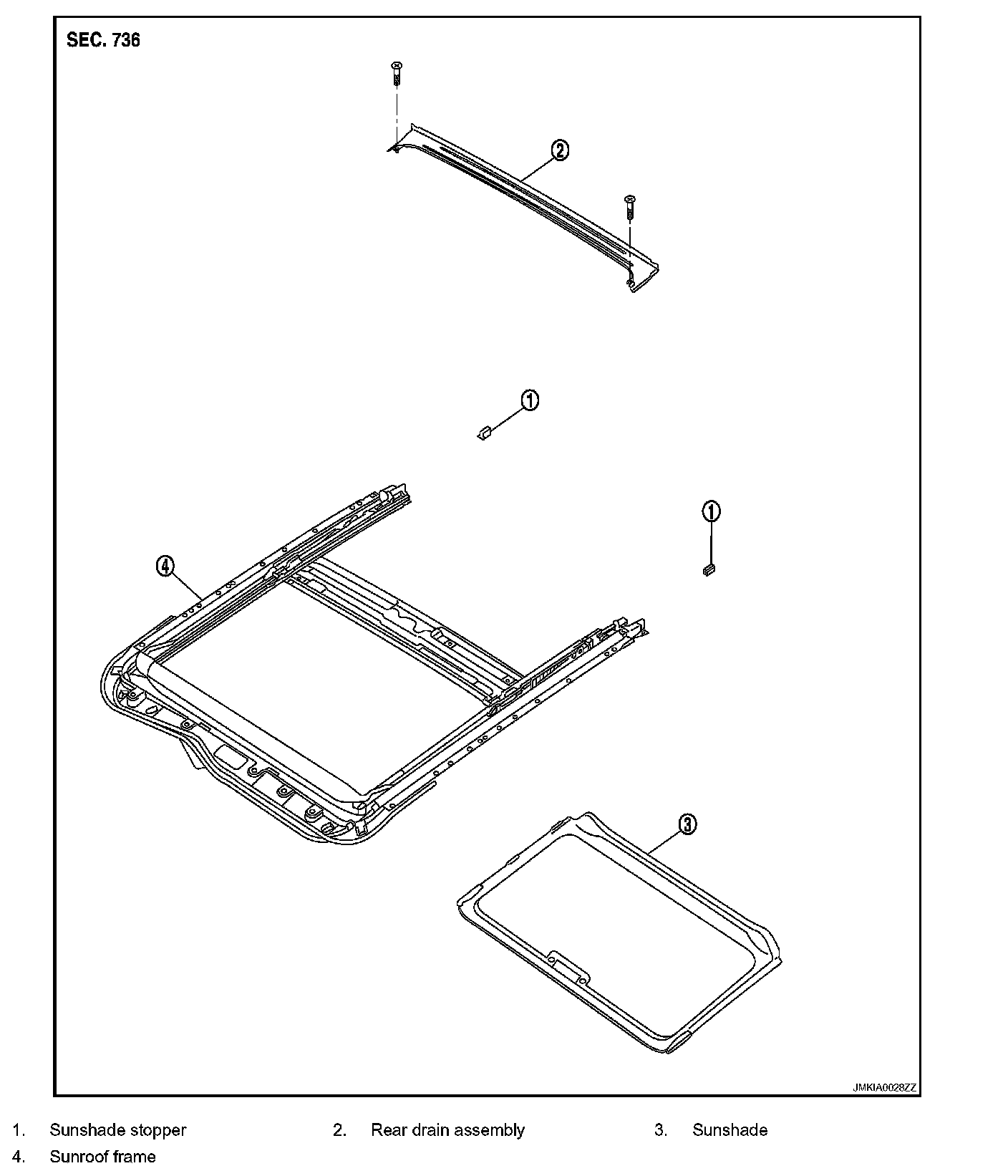 SEC. 736

2

1

1

4

3

JMKIA0028ZZ

1. Sunshade stopper
2. Rear drain assembly
3. Sunshade
4. Sunroof frame