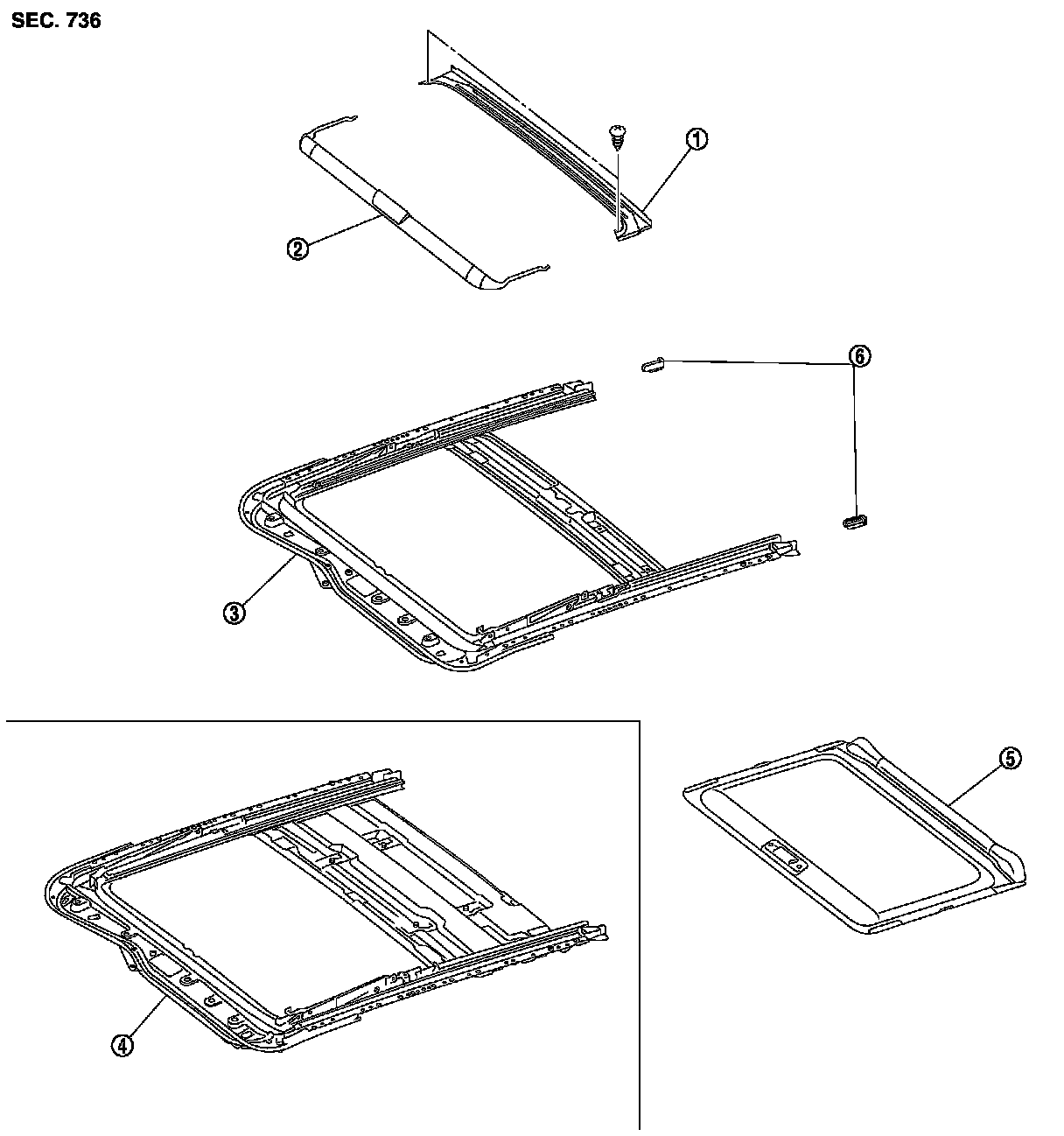 SEC. 736

1

2

6

3

5

4