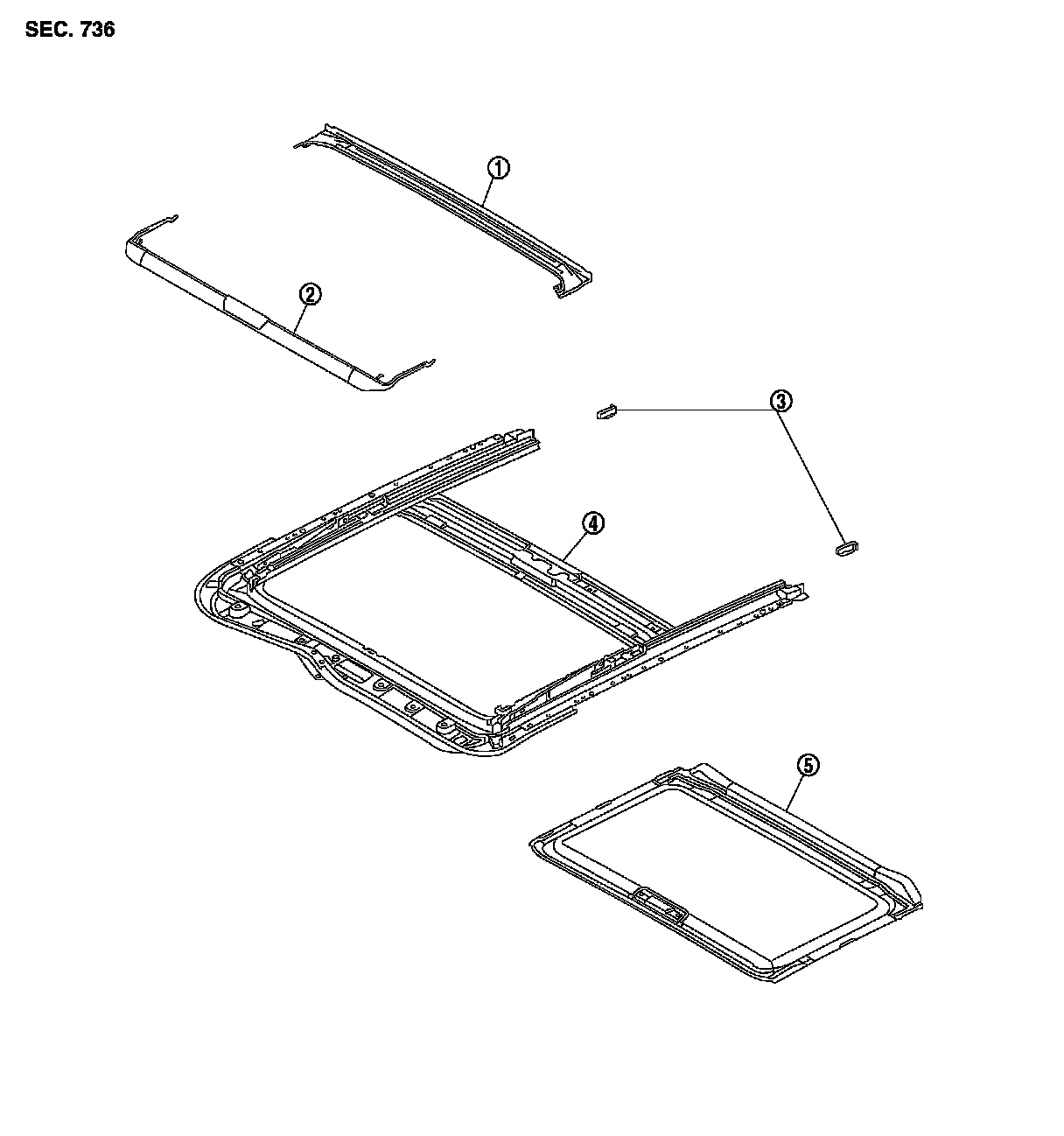 SEC. 736

1
2
3
4
5