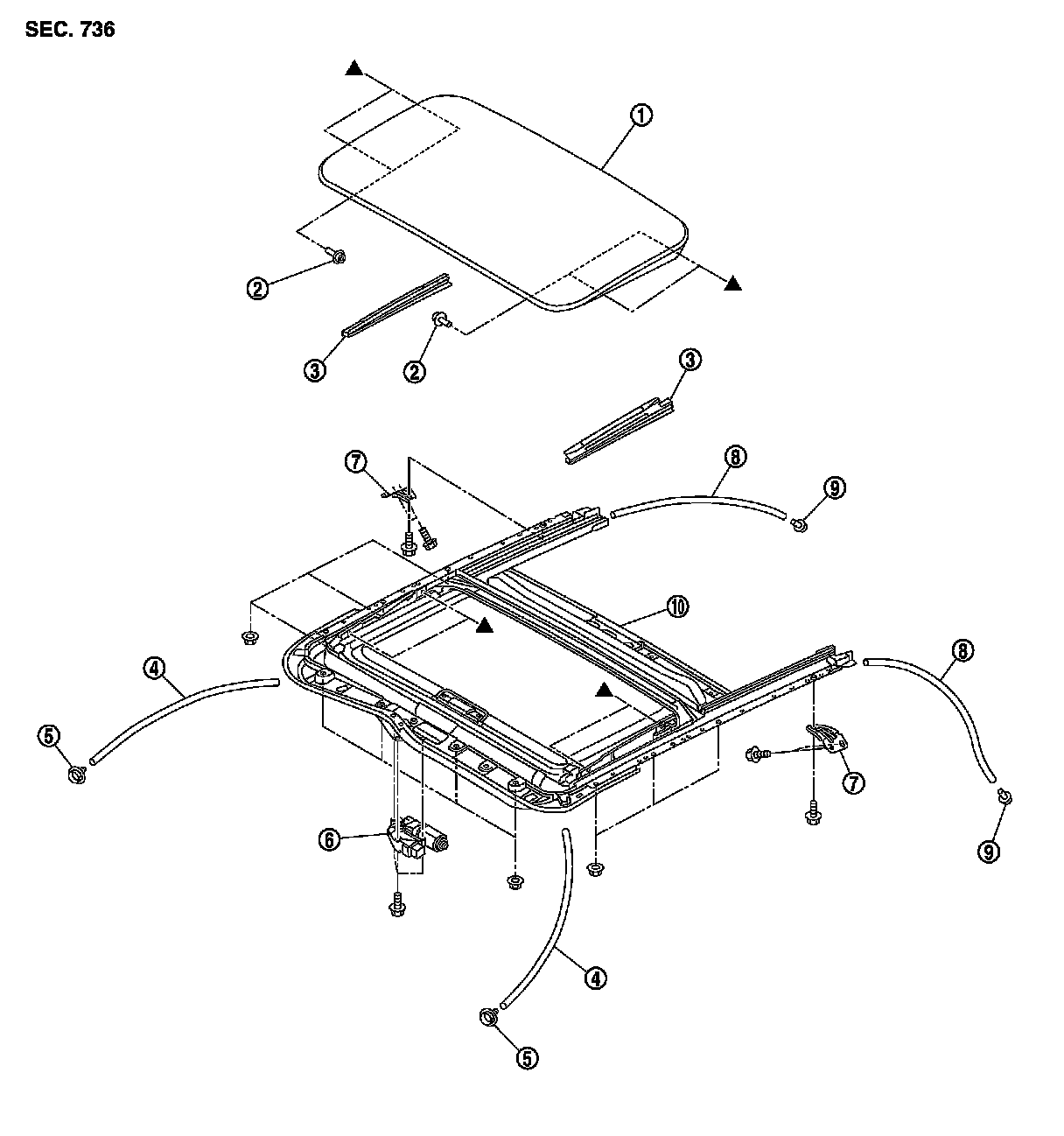 SEC. 736

1
2
3
2
3
7
8
9
10
4
8
5
7
6
9
4
5