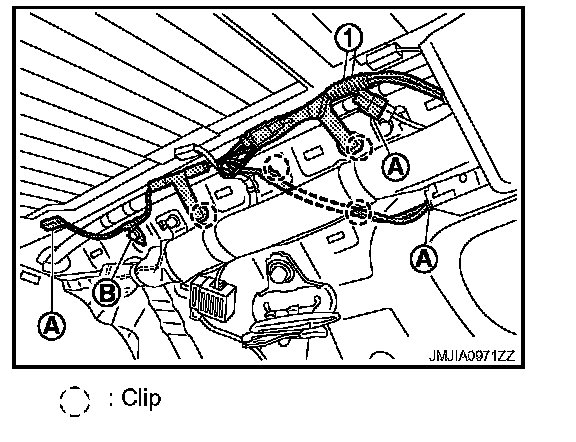 1

A

A

B

A

JMJIA0971ZZ

: Clip