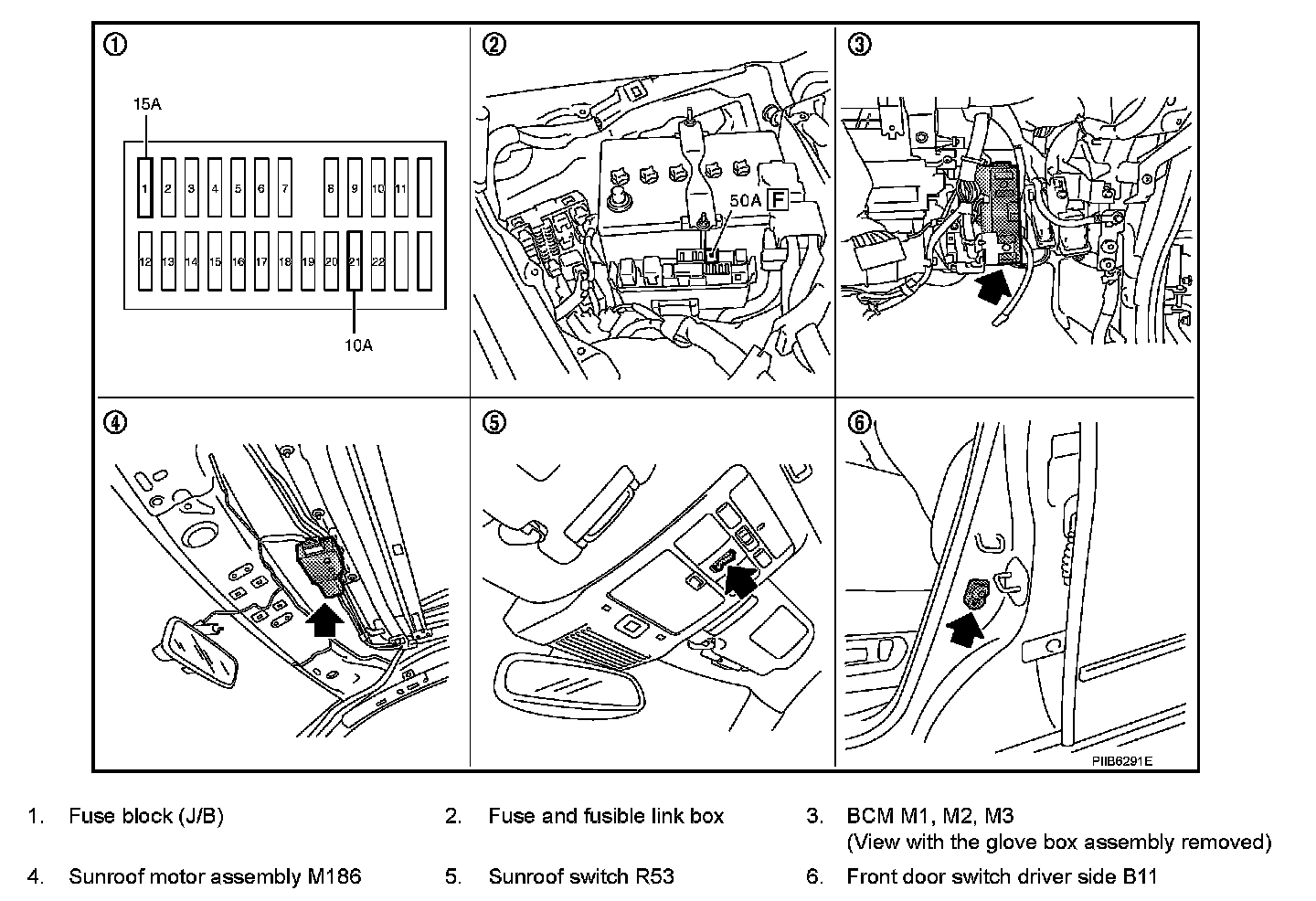 ①

15A

1 2 3 4 5 6 7 8 9 10 11

12 13 14 15 16 17 18 19 20 21 22

10A

②

50A F

③

④

⑤

⑥

PIIB6291E

1. Fuse block (J/B)

2. Fuse and fusible link box

3. BCM M1, M2, M3 (View with the glove box assembly removed)

4. Sunroof motor assembly M186

5. Sunroof switch R53

6. Front door switch driver side B11