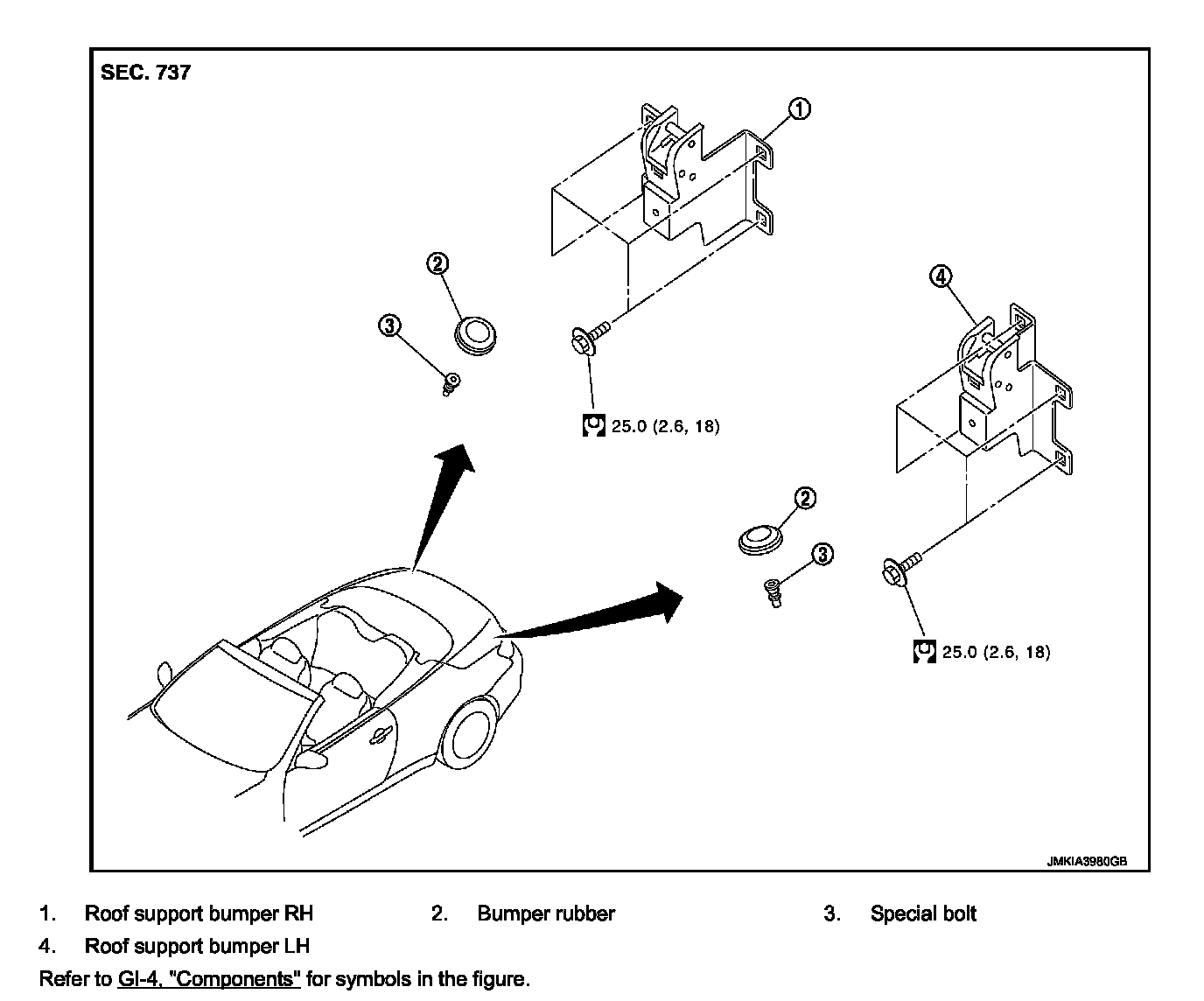 SEC. 737

1

2

3

25.0 (2.6, 18)

4

2

3

25.0 (2.6, 18)

JMKIA3980GB

1. Roof support bumper RH
2. Bumper rubber
3. Special bolt
4. Roof support bumper LH

Refer to GI-4, "Components" for symbols in the figure.