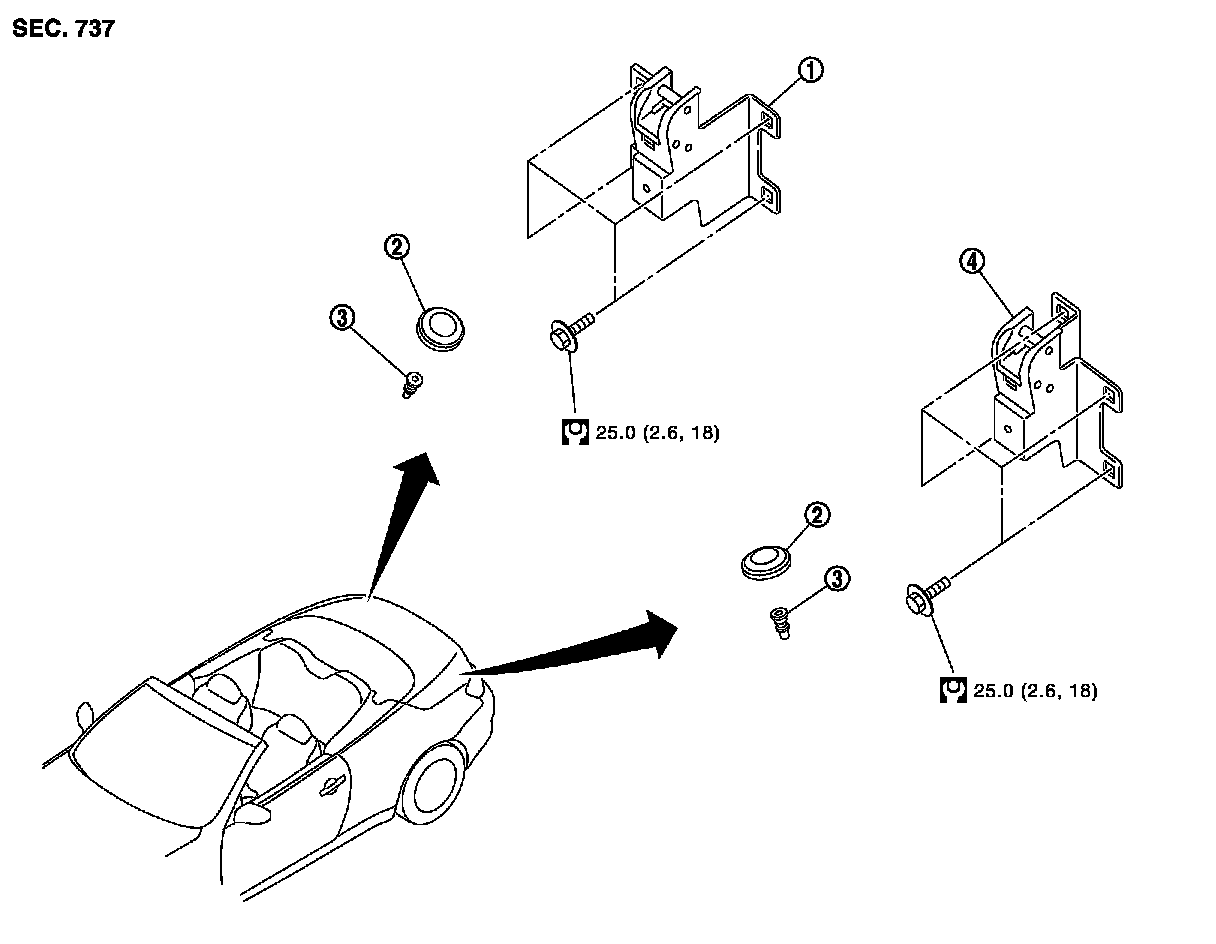 SEC. 737

1

2

3

25.0 (2.6, 18)

4

2

3

25.0 (2.6, 18)