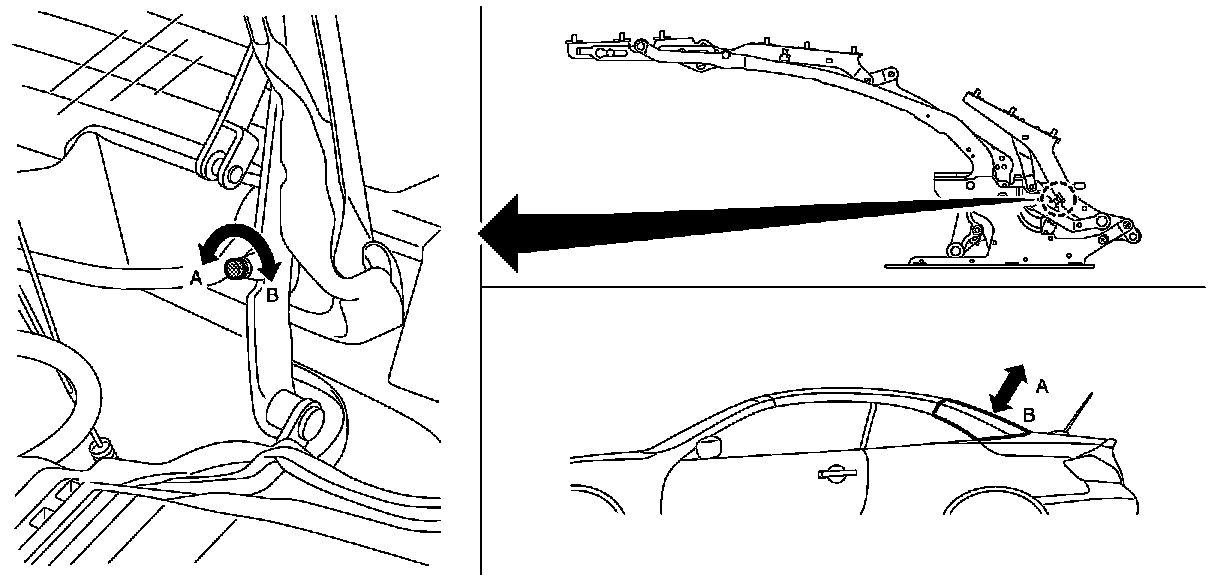 A
B
A
B