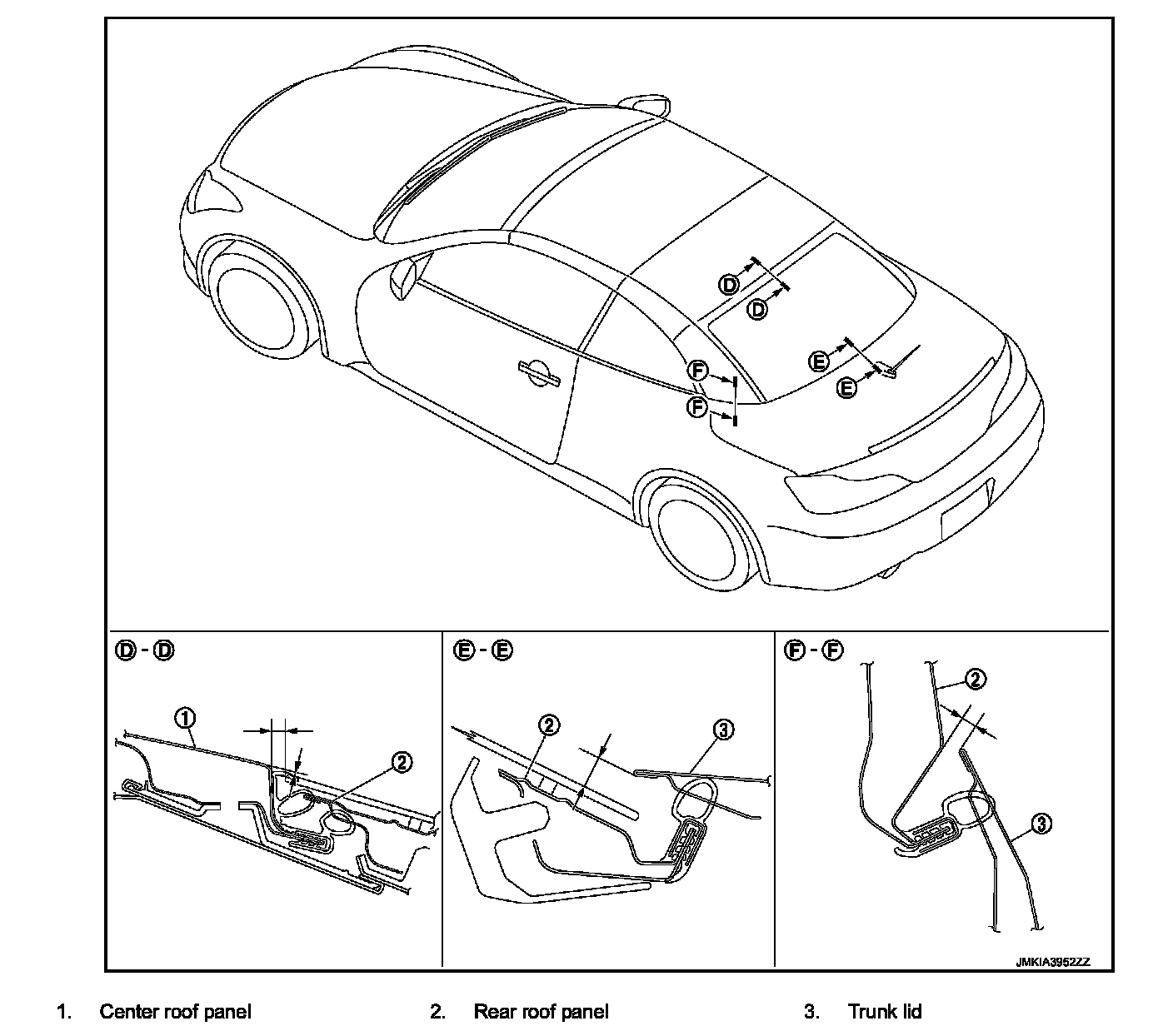 D
D
E
E
F
F

D - D
1
2

E - E
2
3

F - F
2
3

JMKIA3952ZZ

1. Center roof panel
2. Rear roof panel
3. Trunk lid