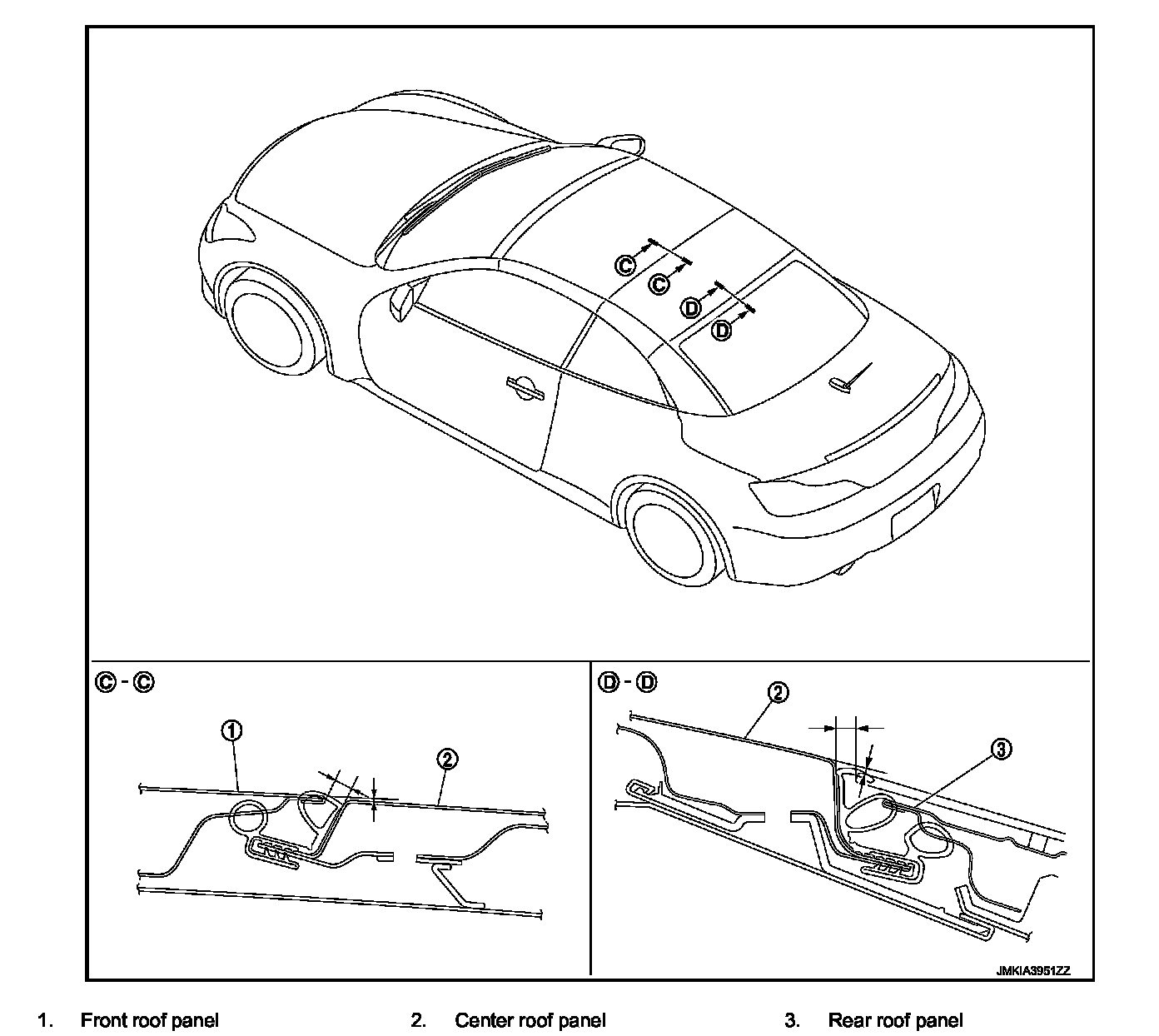 C
C
D
D

C - C
1
2

D - D
2
3

JMKIA3951ZZ

1. Front roof panel
2. Center roof panel
3. Rear roof panel