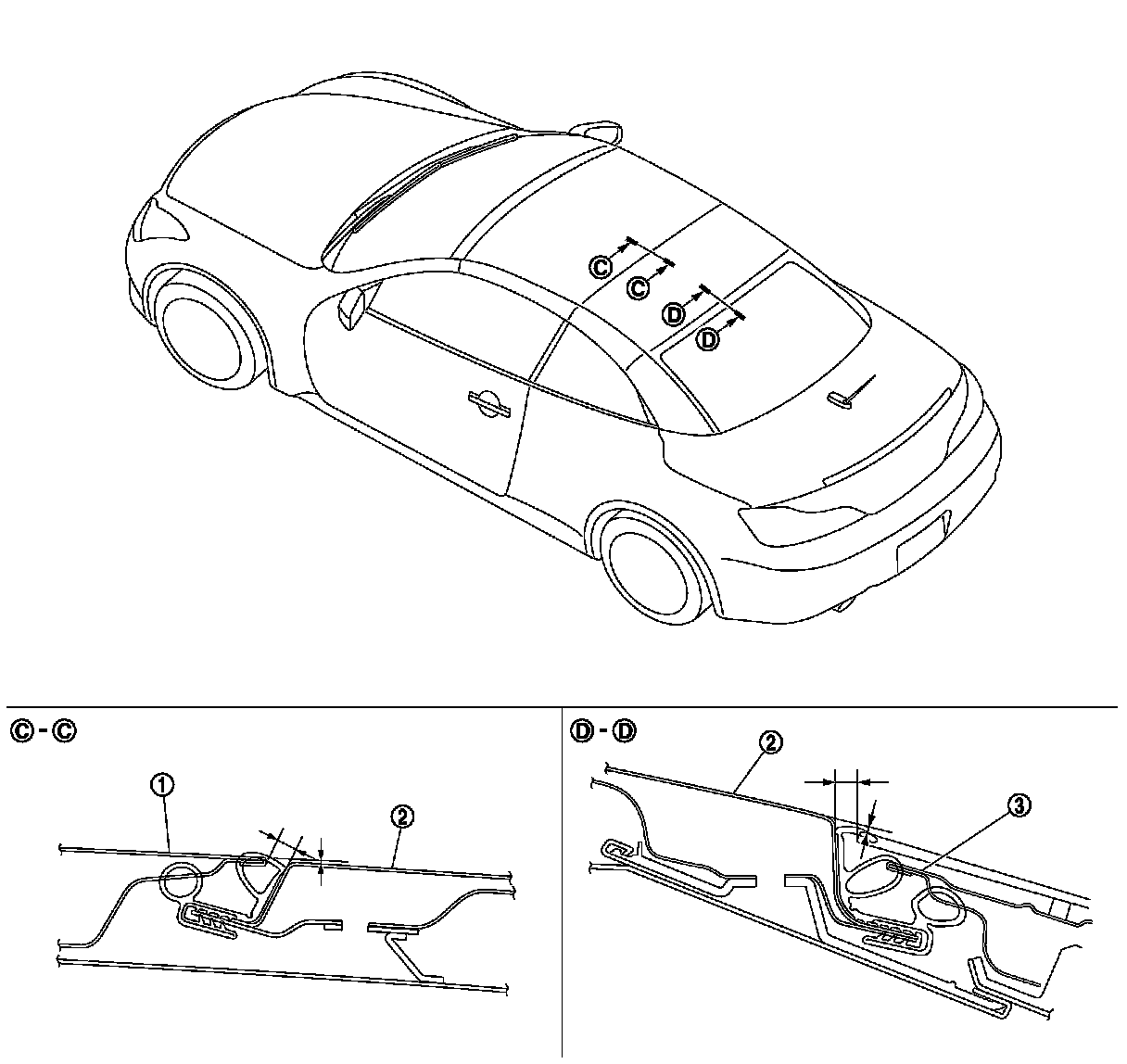 C
C
D
D

C - C

1
2

D - D

2
3