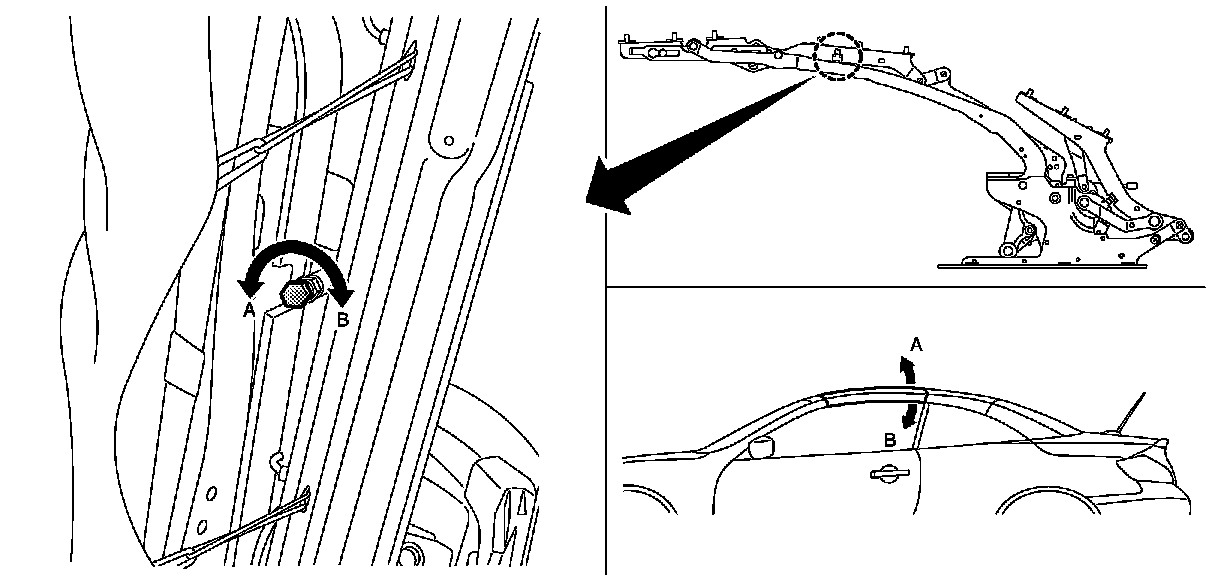 A
B
A
B