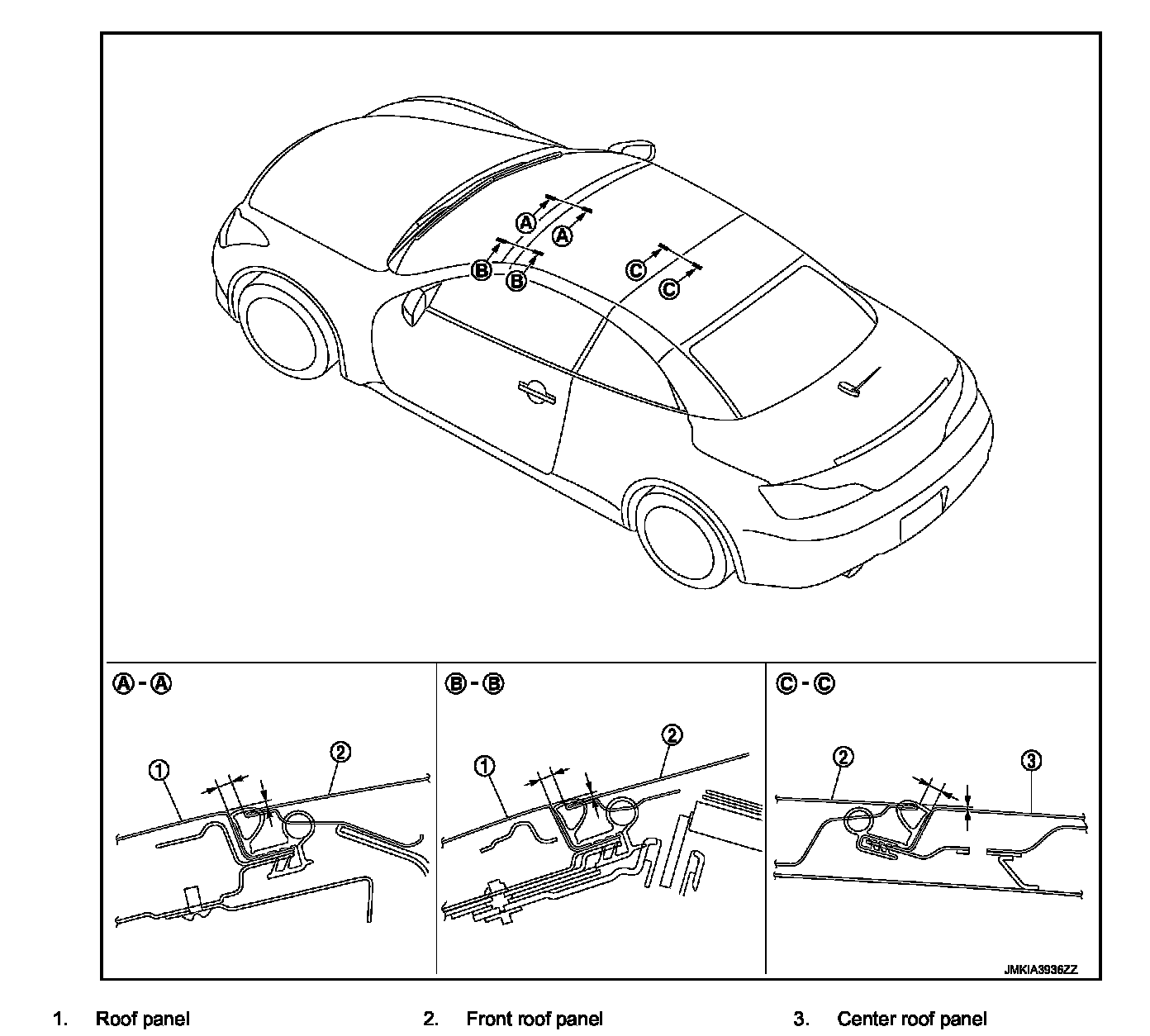 A A B B C C

A - A

1 2

B - B

1 2

C - C

2 3

JMKIA3936ZZ

1. Roof panel
2. Front roof panel
3. Center roof panel