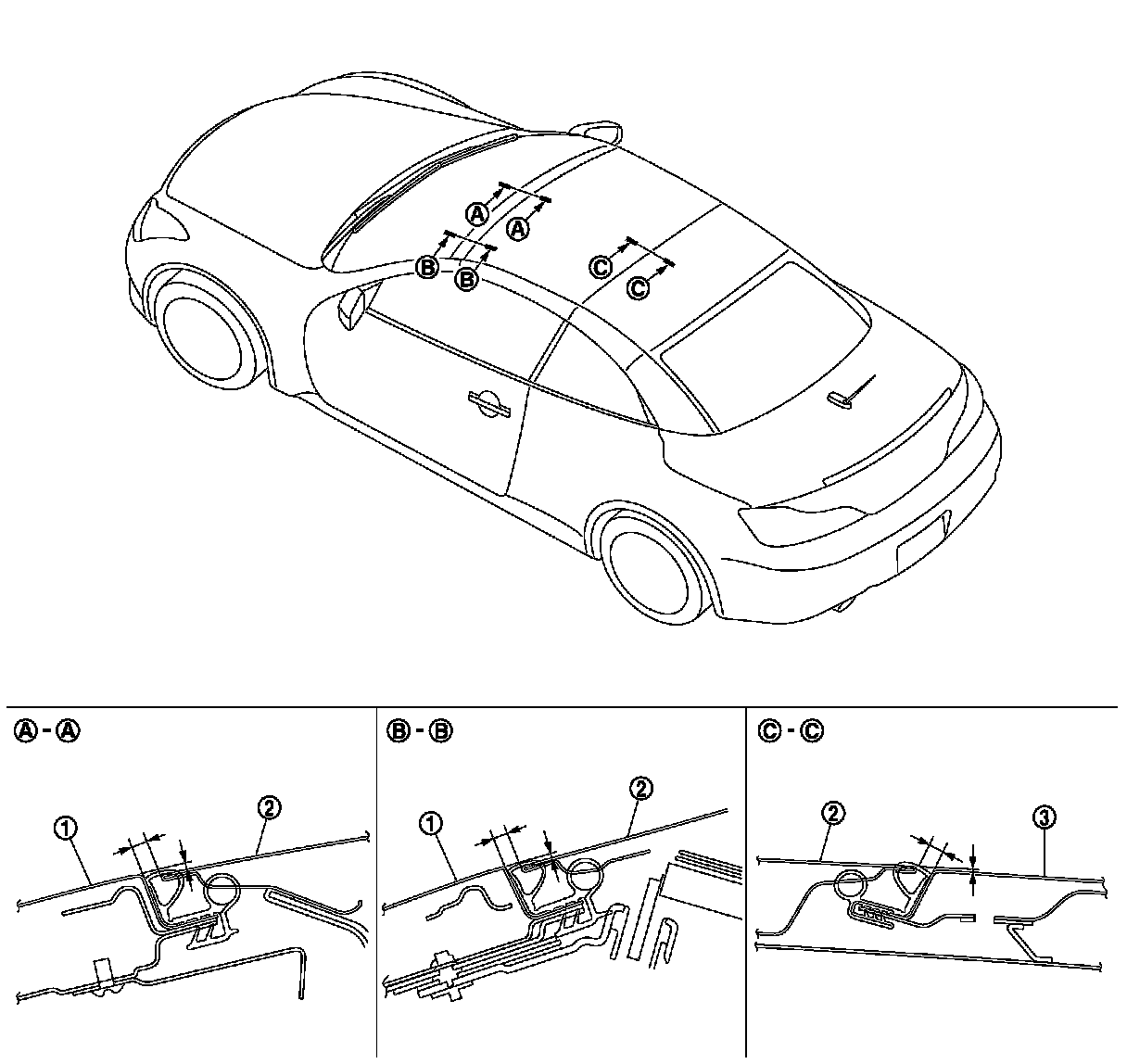 A
A
B
B
C
C

A - A
1
2

B - B
1
2

C - C
2
3