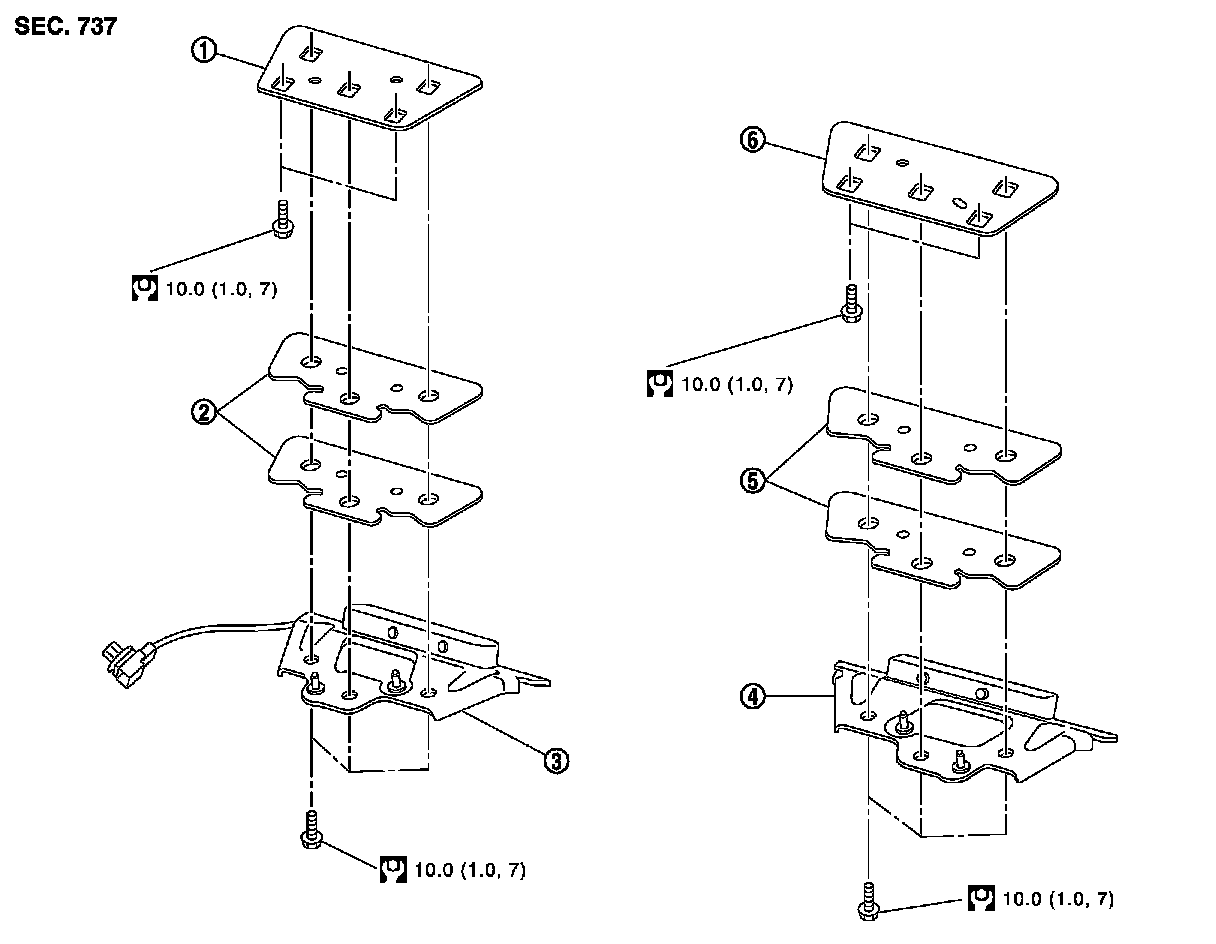 SEC. 737

1

6

10.0 (1.0, 7)

10.0 (1.0, 7)

2

5

4

3

10.0 (1.0, 7)

10.0 (1.0, 7)