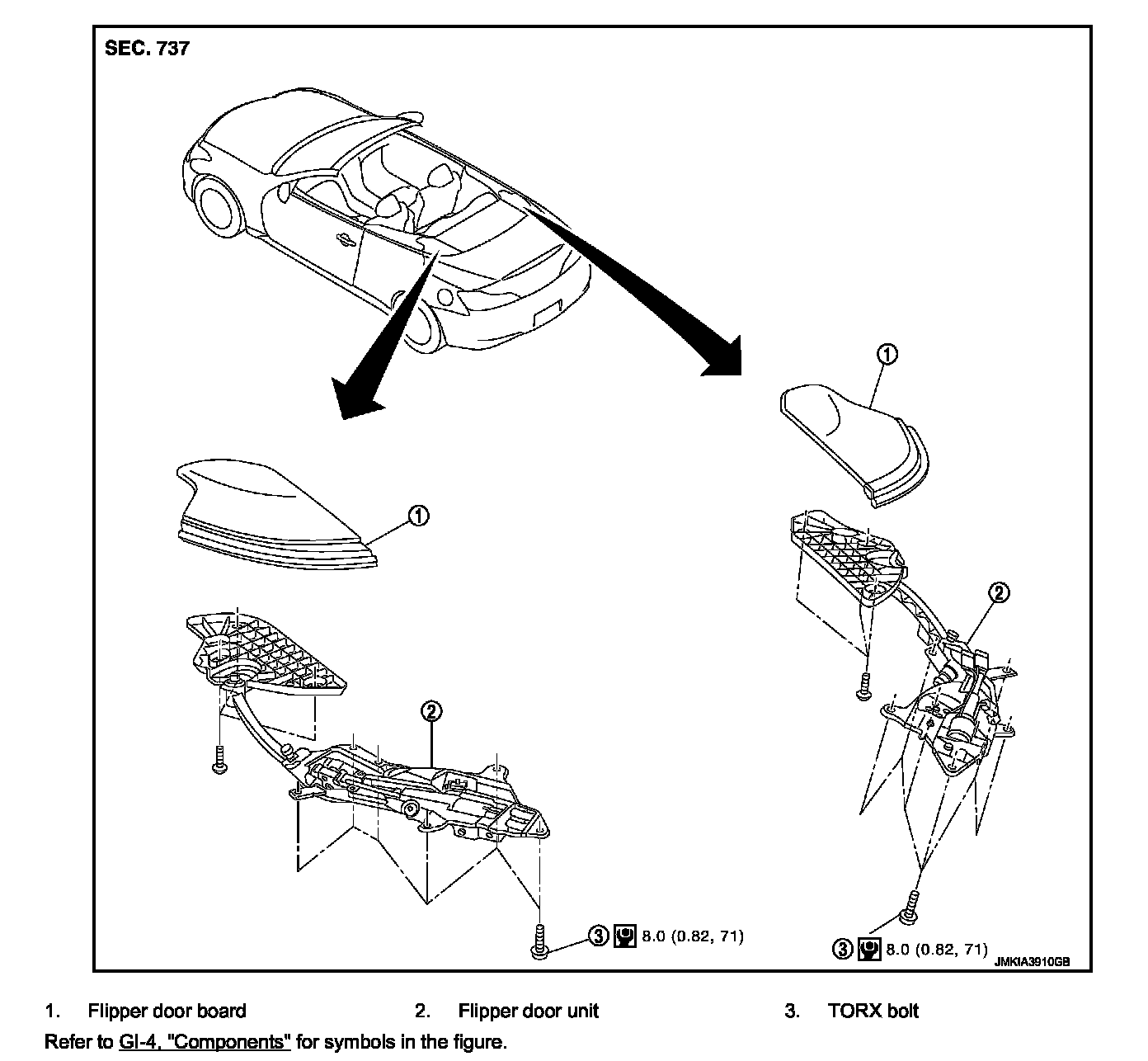 SEC. 737

1

1

2

2

3 8.0 (0.82, 71)

3 8.0 (0.82, 71)

JMKIA3910GB

1. Flipper door board 2. Flipper door unit 3. TORX bolt

Refer to GI-4, "Components" for symbols in the figure.