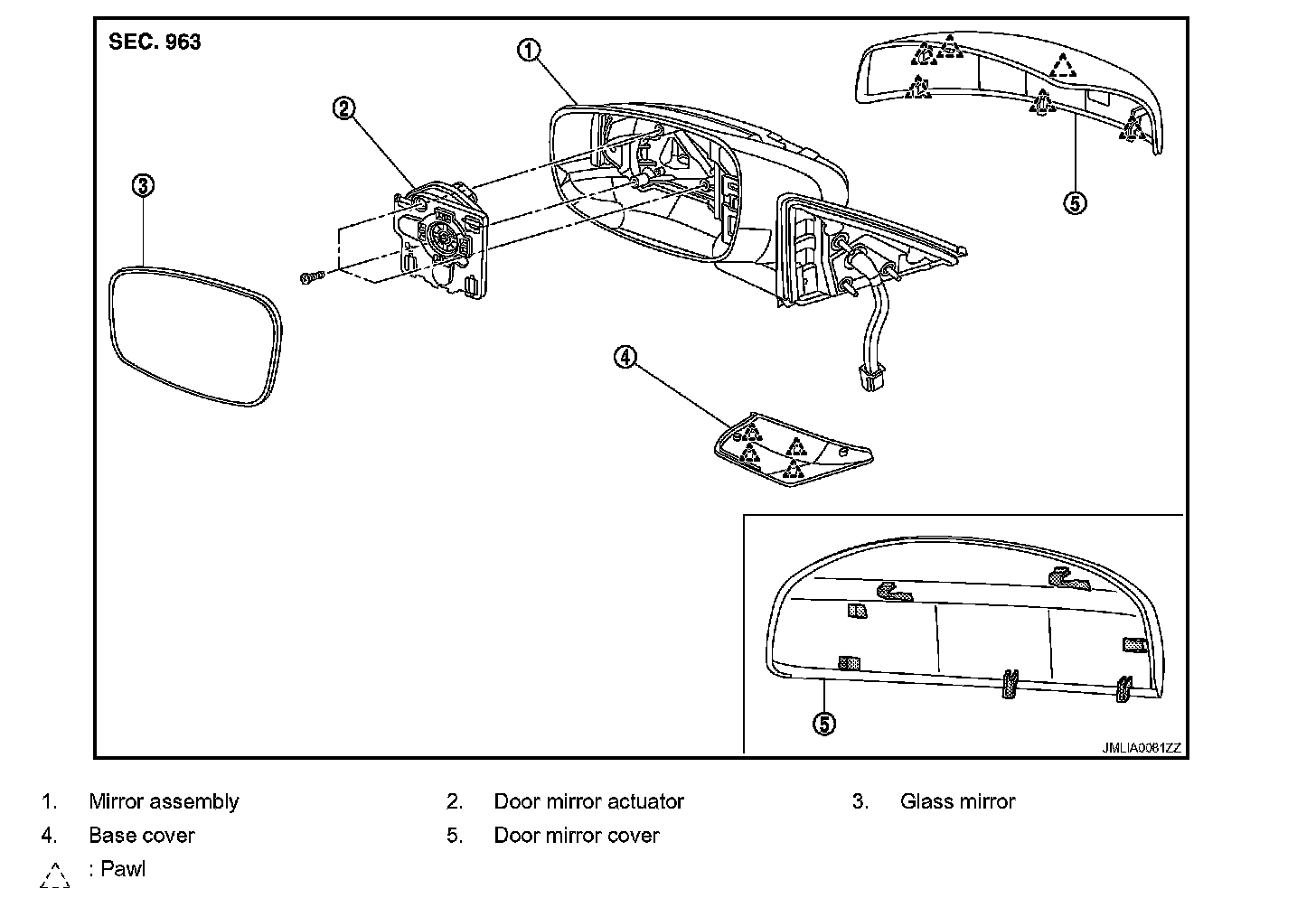 SEC. 963

1

2

3

4

5

5

JMLIA0081ZZ

1. Mirror assembly
2. Door mirror actuator
3. Glass mirror
4. Base cover
5. Door mirror cover

: Pawl