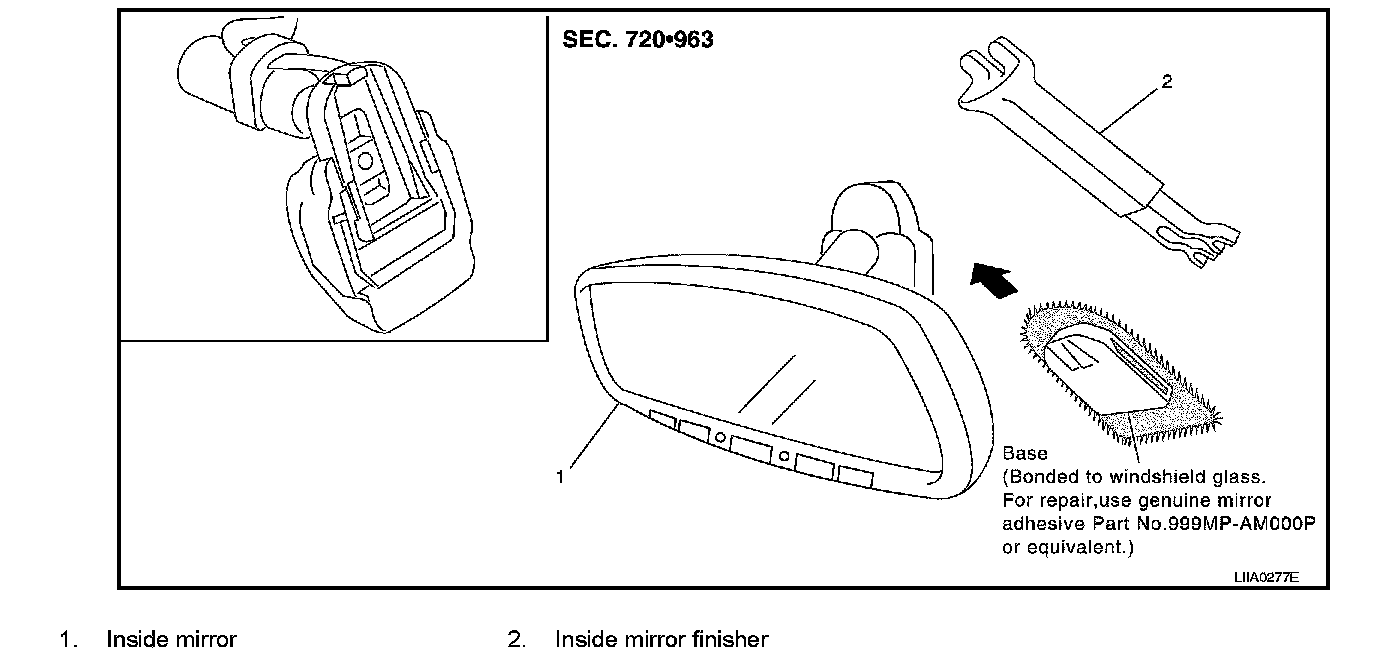 SEC. 720•963

2

1

Base
(Bonded to windshield glass.
For repair,use genuine mirror
adhesive Part No.999MP-AM000P
or equivalent.)

LIIA0277E

1. Inside mirror
2. Inside mirror finisher