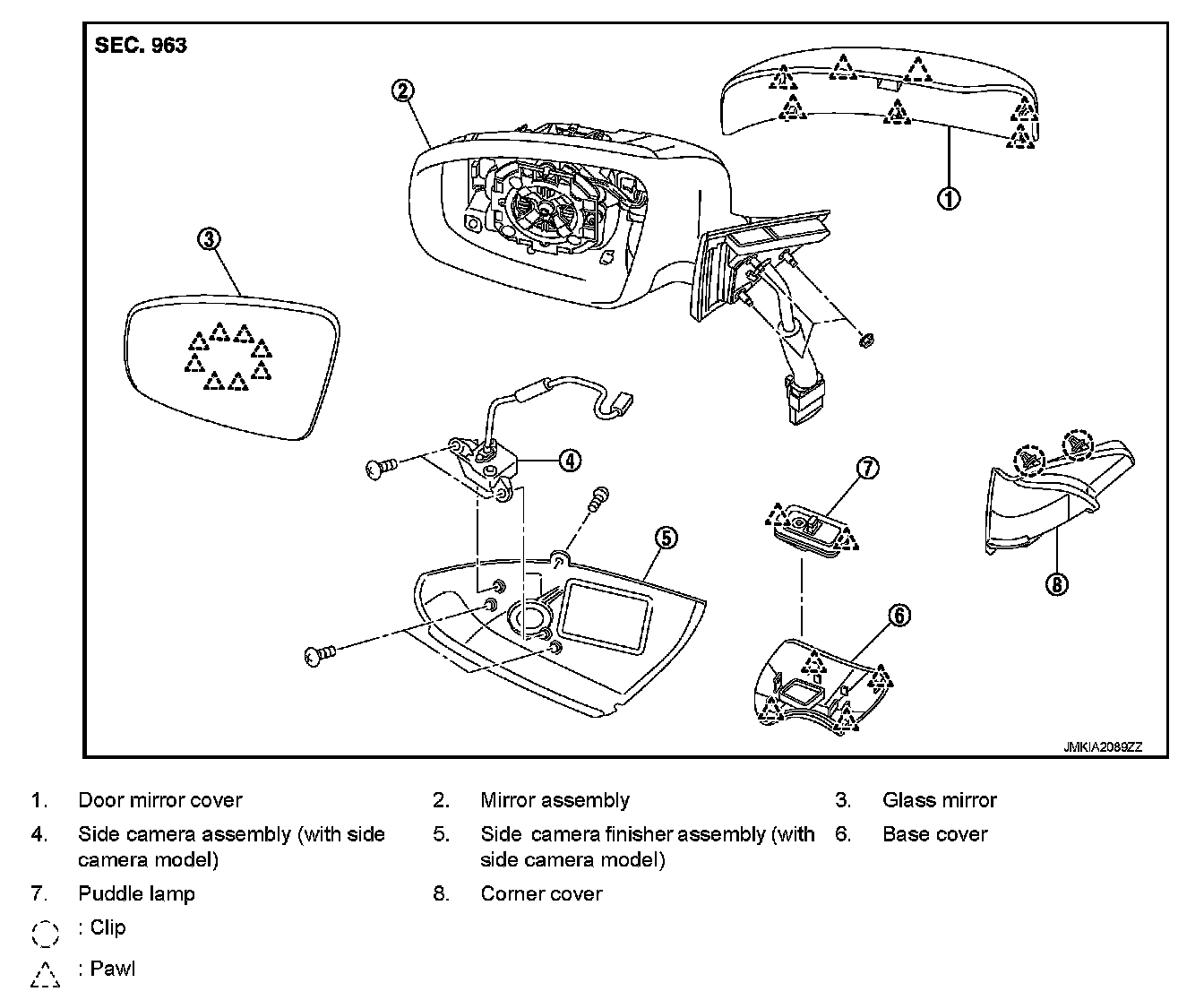 SEC. 963

2

1

3

4

7

5

8

6

JMKIA2089ZZ

1. Door mirror cover
2. Mirror assembly
3. Glass mirror
4. Side camera assembly (with side camera model)
5. Side camera finisher assembly (with side camera model)
6. Base cover
7. Puddle lamp
8. Corner cover

: Clip

: Pawl