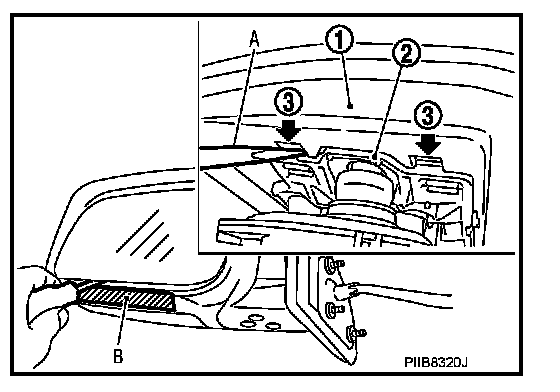 A
1
2
3
3
B
PIIB8320J