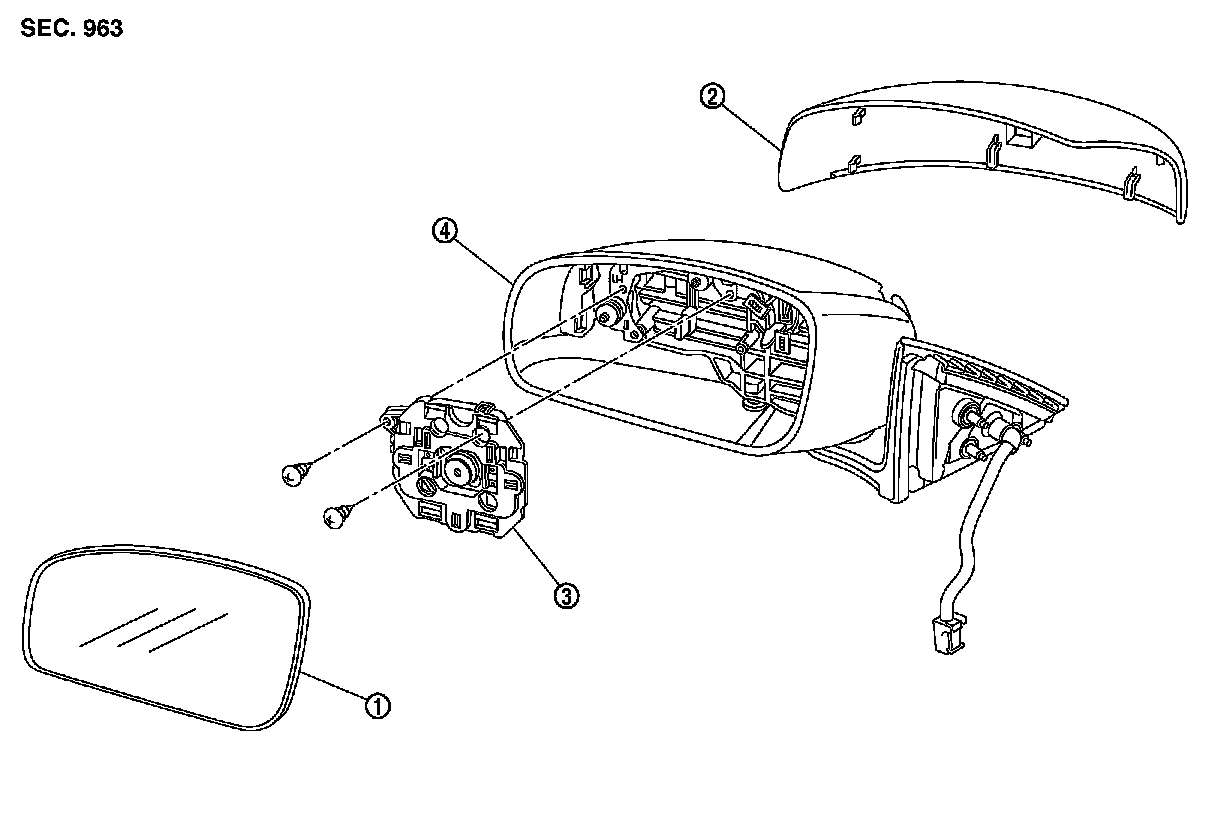 SEC. 963

2

4

3

1