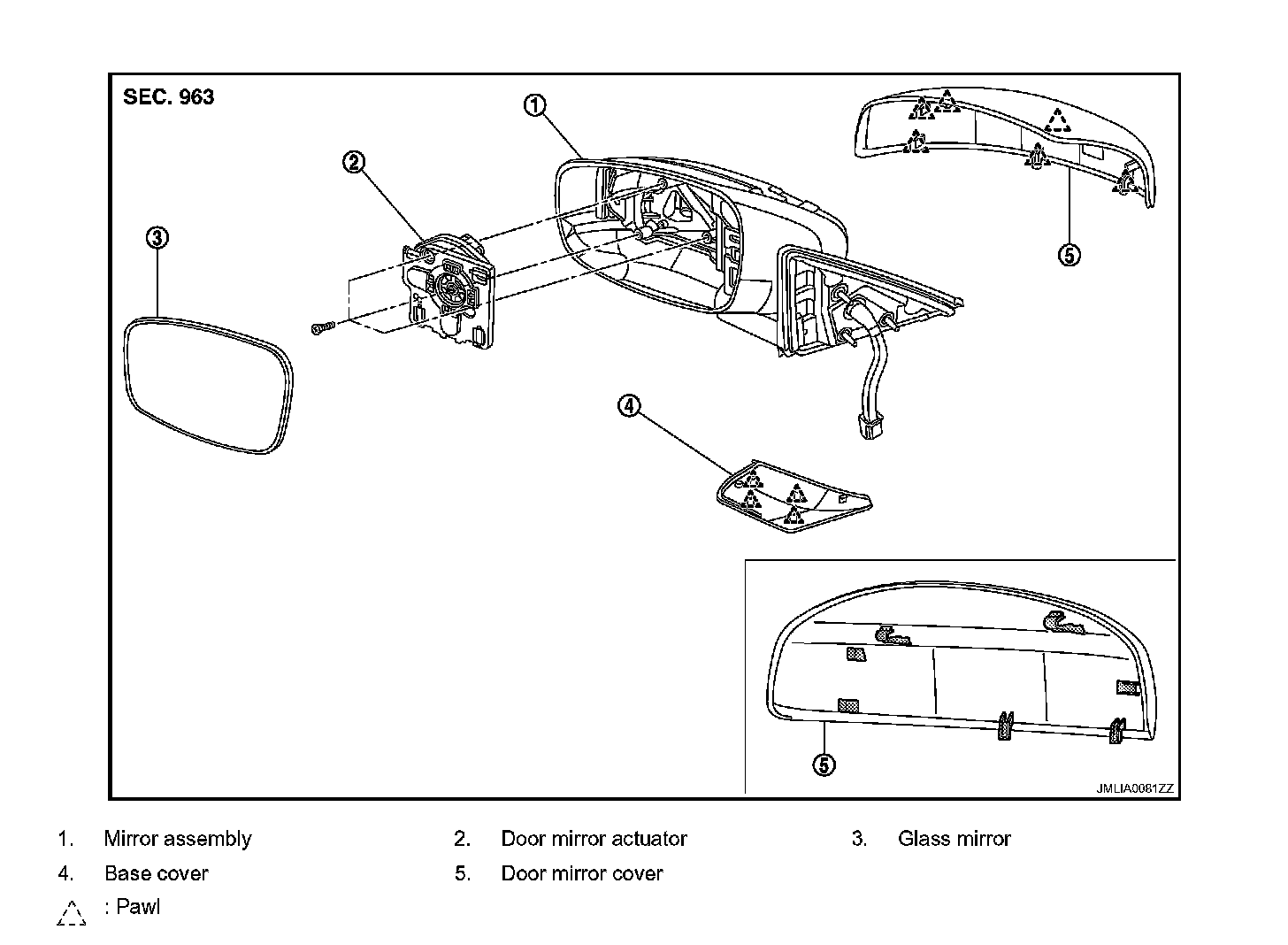 SEC. 963

①

②

③

④

⑤

⑤

JMLIA0081ZZ

1. Mirror assembly
2. Door mirror actuator
3. Glass mirror
4. Base cover
5. Door mirror cover

: Pawl