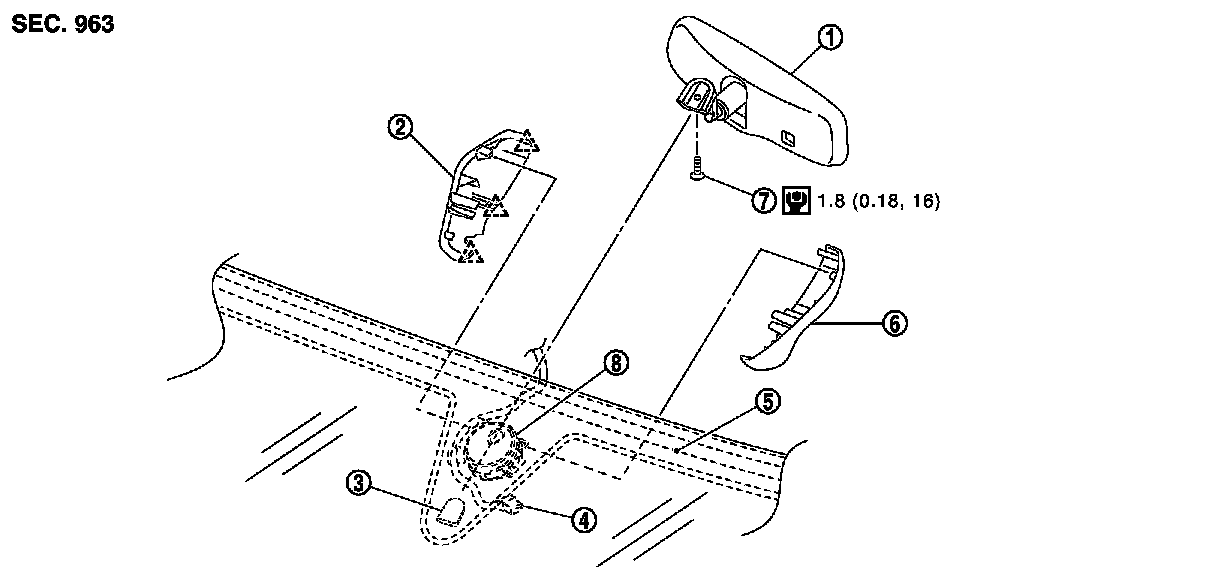 SEC. 963

1

2

7 1.8 (0.18, 16)

6

8

5

3

4